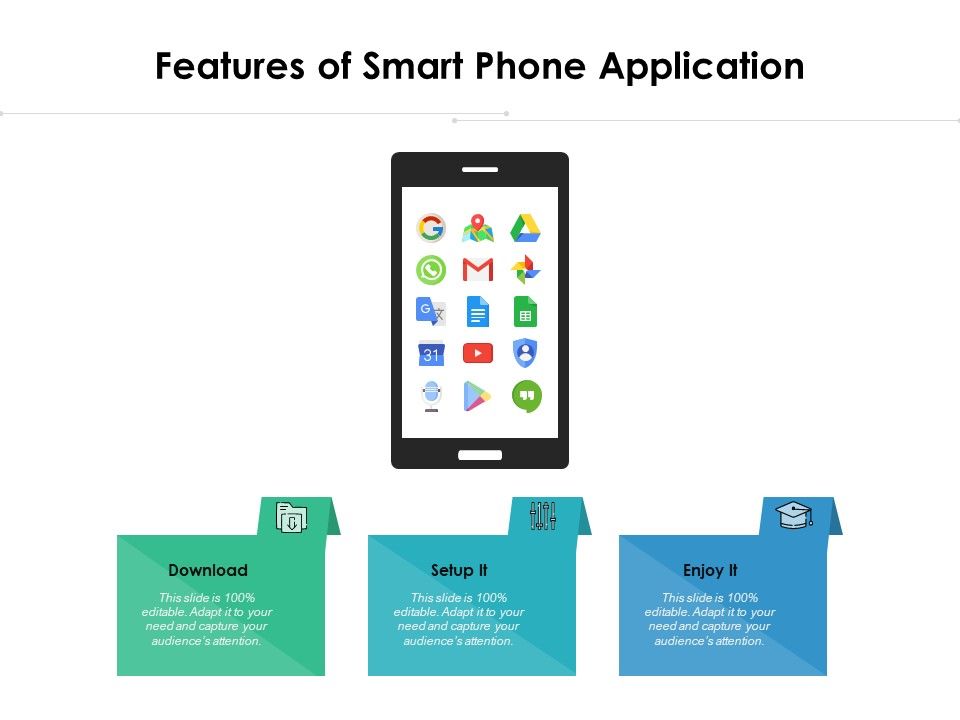 Features of Smart Phone Application

31

Download

This slide is 100% editable. Adapt it to your need and capture your audience's attention.

Setup It

This slide is 100% editable. Adapt it to your need and capture your audience's attention.

Enjoy It

This slide is 100% editable. Adapt it to your need and capture your audience's attention.