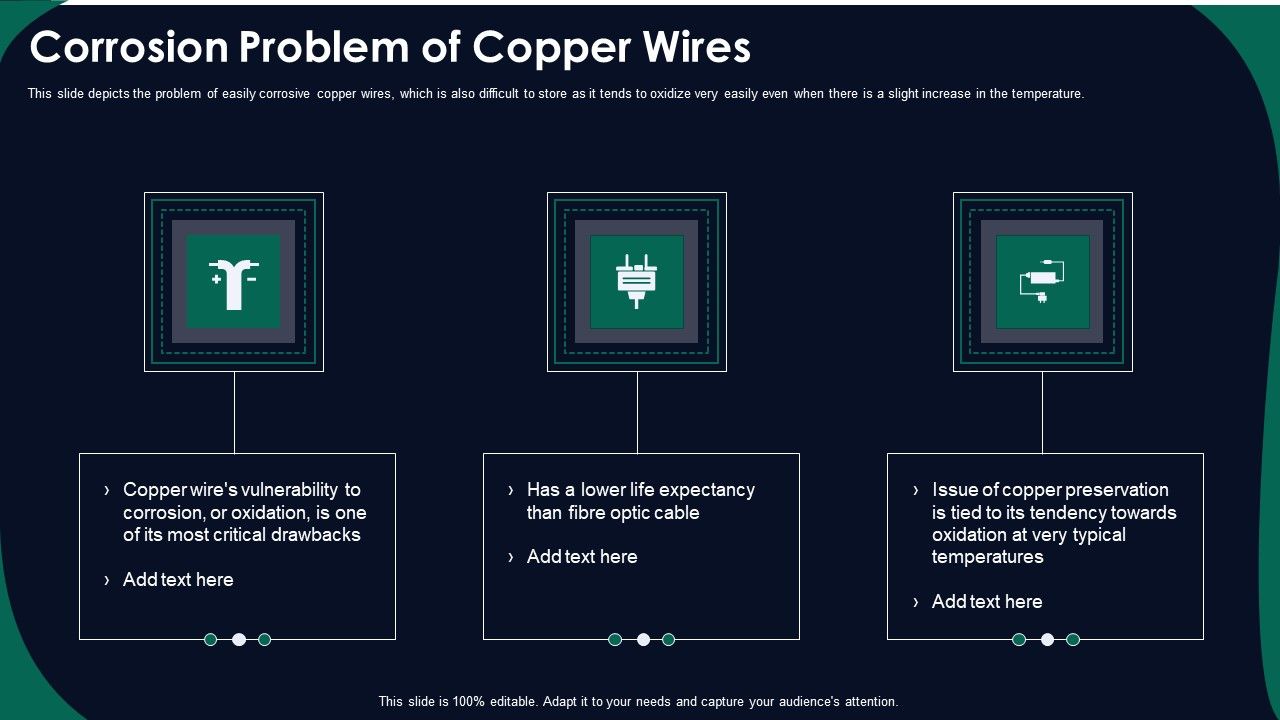 Corrosion Problem of Copper Wires

This slide depicts the problem of easily corrosive copper wires, which is also difficult to store as it tends to oxidize very easily even when there is a slight increase in the temperature.

› Copper wire's vulnerability to corrosion, or oxidation, is one of its most critical drawbacks

› Add text here

› Has a lower life expectancy than fibre optic cable

› Add text here

› Issue of copper preservation is tied to its tendency towards oxidation at very typical temperatures

› Add text here

This slide is 100% editable. Adapt it to your needs and capture your audience's attention.