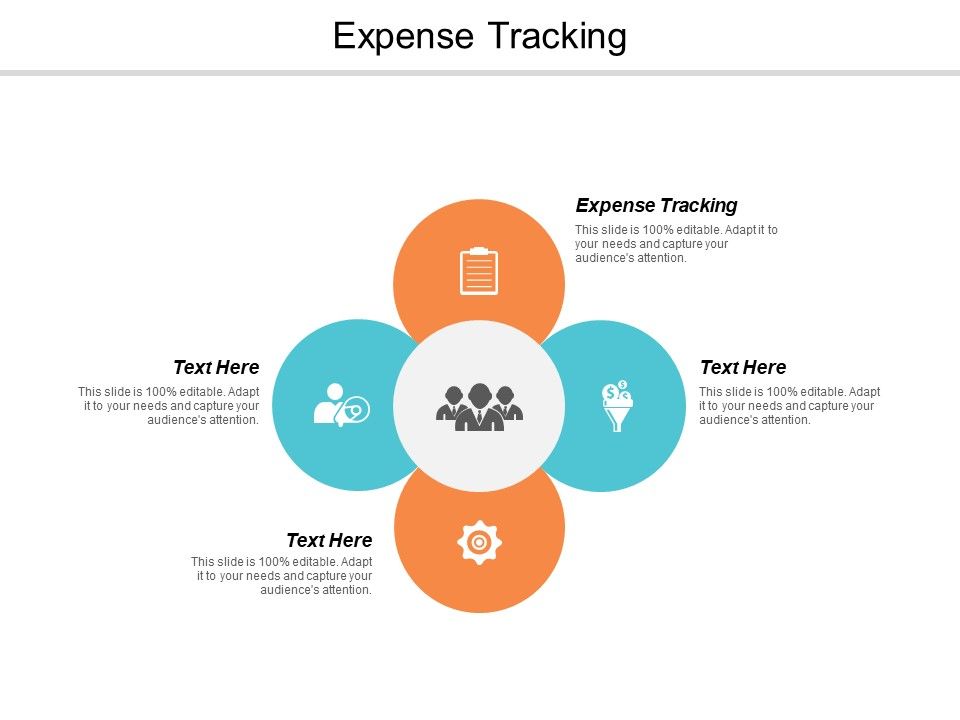 Expense Tracking

Expense Tracking
This slide is 100% editable. Adapt it to your needs and capture your audience's attention.

Text Here
This slide is 100% editable. Adapt it to your needs and capture your audience's attention.

Text Here
This slide is 100% editable. Adapt it to your needs and capture your audience's attention.

Text Here
This slide is 100% editable. Adapt it to your needs and capture your audience's attention.