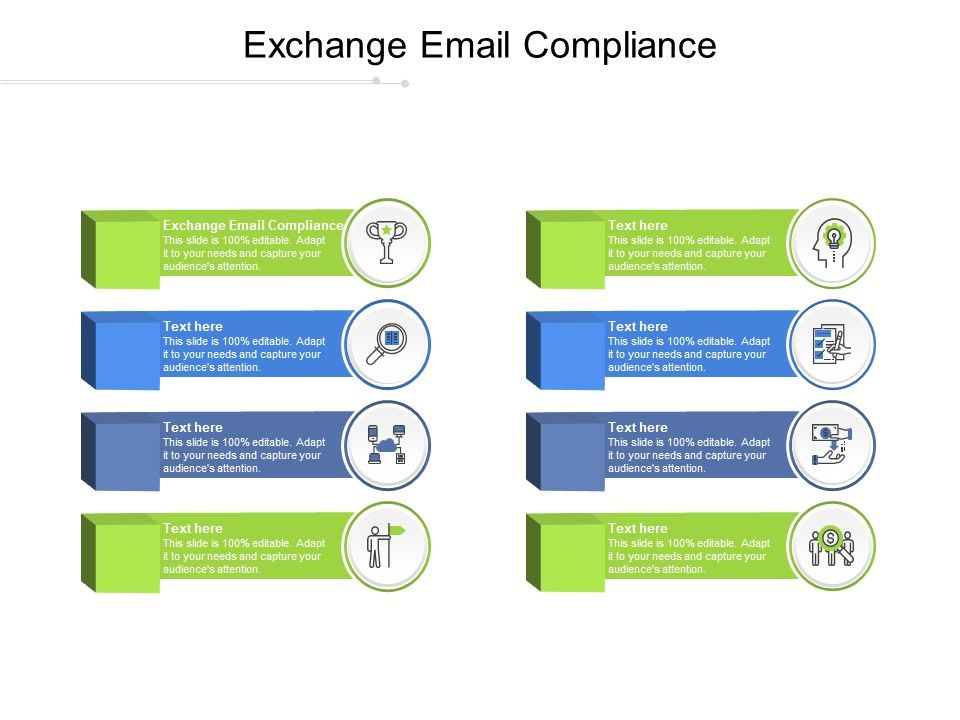 Exchange Email Compliance

Exchange Email Compliance
This slide is 100% editable. Adapt it to your needs and capture your audience's attention.

Text here
This slide is 100% editable. Adapt it to your needs and capture your audience's attention.

Text here
This slide is 100% editable. Adapt it to your needs and capture your audience's attention.

Text here
This slide is 100% editable. Adapt it to your needs and capture your audience's attention.

Text here
This slide is 100% editable. Adapt it to your needs and capture your audience's attention.

Text here
This slide is 100% editable. Adapt it to your needs and capture your audience's attention.

Text here
This slide is 100% editable. Adapt it to your needs and capture your audience's attention.

Text here
This slide is 100% editable. Adapt it to your needs and capture your audience's attention.