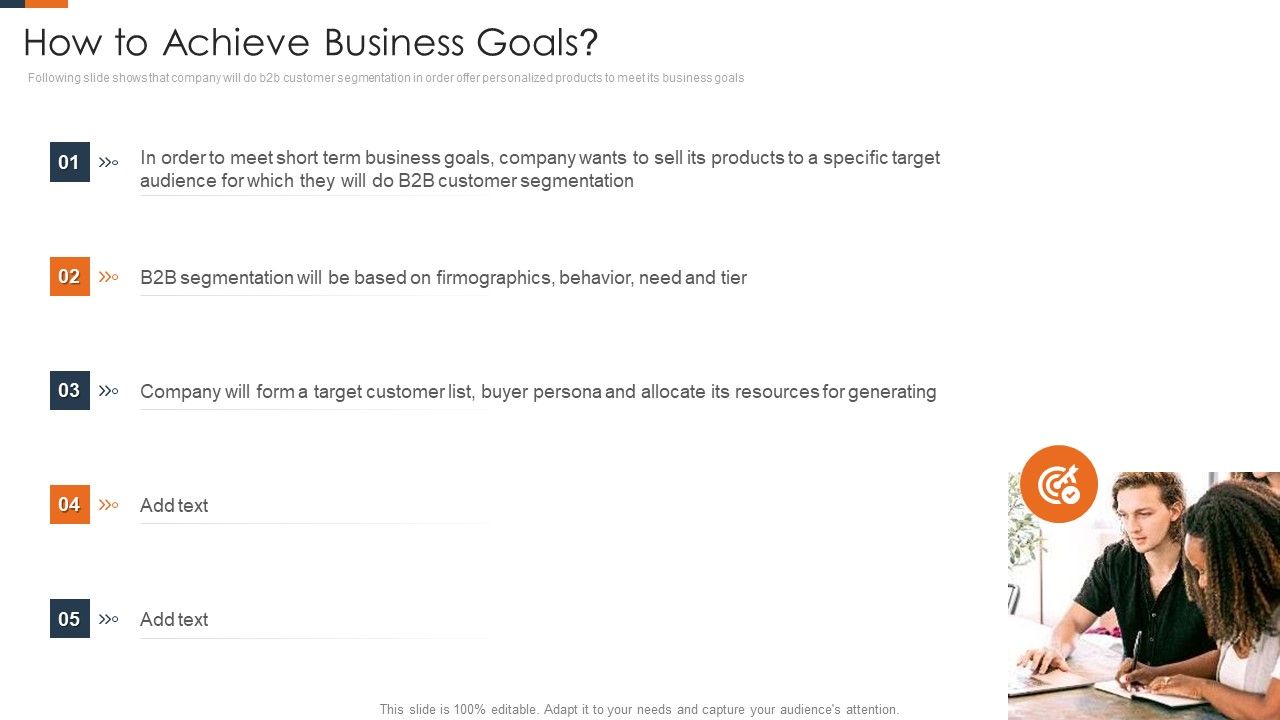 How to Achieve Business Goals?

Following slide shows that company will do b2b customer segmentation in order offer personalized products to meet its business goals

01 In order to meet short term business goals, company wants to sell its products to a specific target audience for which they will do B2B customer segmentation

02 B2B segmentation will be based on firmographics, behavior, need and tier

03 Company will form a target customer list, buyer persona and allocate its resources for generating

04 Add text

05 Add text

This slide is 100% editable. Adapt it to your needs and capture your audience's attention.