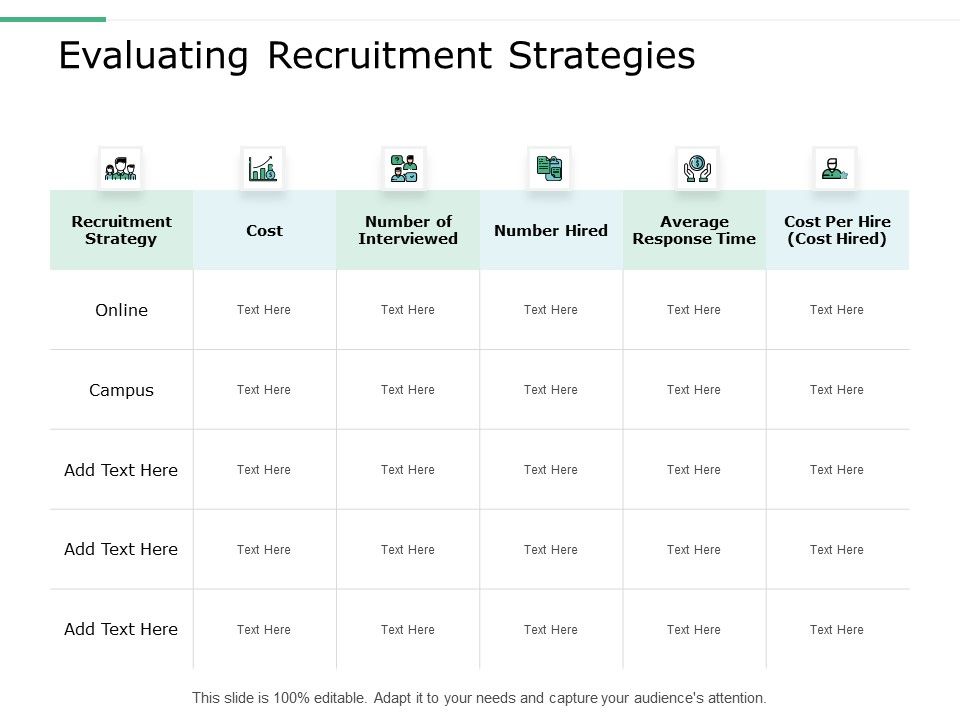 Evaluating Recruitment Strategies

| Recruitment Strategy | Cost | Number of Interviewed | Number Hired | Average Response Time | Cost Per Hire (Cost Hired) |
|---|---|---|---|---|---|
| Online | Text Here | Text Here | Text Here | Text Here | Text Here |
| Campus | Text Here | Text Here | Text Here | Text Here | Text Here |
| Add Text Here | Text Here | Text Here | Text Here | Text Here | Text Here |
| Add Text Here | Text Here | Text Here | Text Here | Text Here | Text Here |
| Add Text Here | Text Here | Text Here | Text Here | Text Here | Text Here |

This slide is 100% editable. Adapt it to your needs and capture your audience's attention.