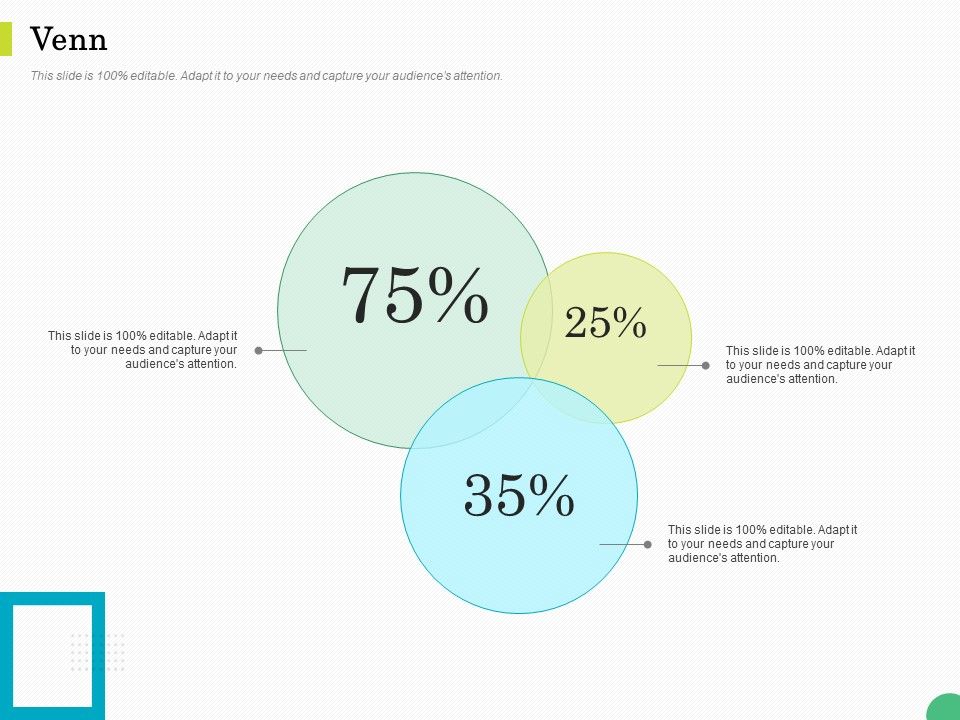 Venn

This slide is 100% editable. Adapt it to your needs and capture your audience's attention.

75%

This slide is 100% editable. Adapt it to your needs and capture your audience's attention.

25%

This slide is 100% editable. Adapt it to your needs and capture your audience's attention.

35%

This slide is 100% editable. Adapt it to your needs and capture your audience's attention.