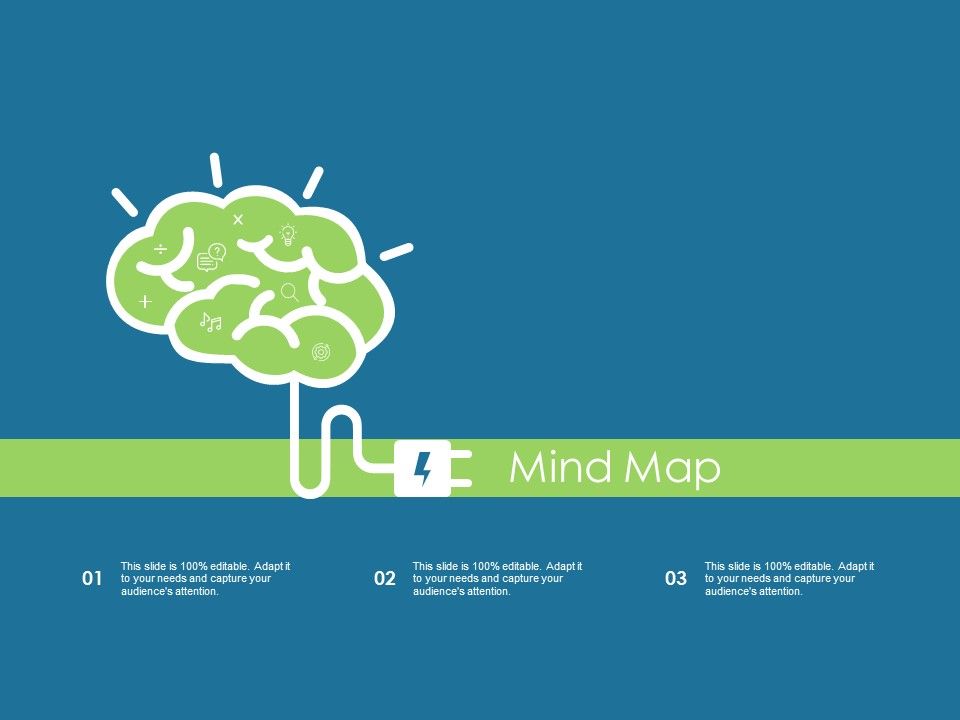 Mind Map

01 This slide is 100% editable. Adapt it to your needs and capture your audience's attention.

02 This slide is 100% editable. Adapt it to your needs and capture your audience's attention.

03 This slide is 100% editable. Adapt it to your needs and capture your audience's attention.