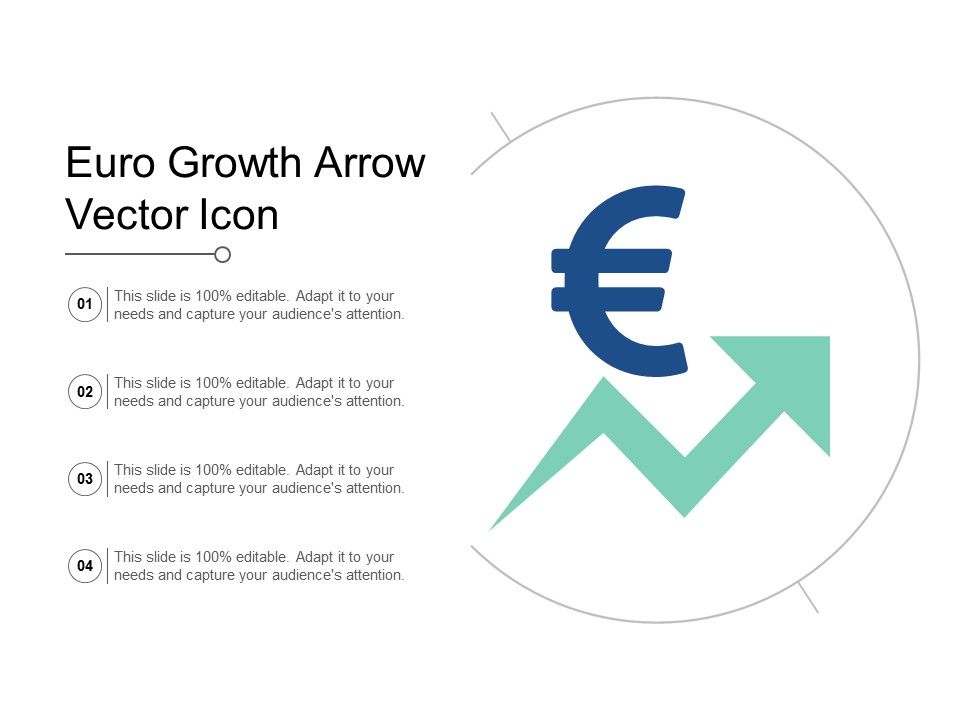 Euro Growth Arrow Vector Icon

01 This slide is 100% editable. Adapt it to your needs and capture your audience's attention.

02 This slide is 100% editable. Adapt it to your needs and capture your audience's attention.

03 This slide is 100% editable. Adapt it to your needs and capture your audience's attention.

04 This slide is 100% editable. Adapt it to your needs and capture your audience's attention.

€