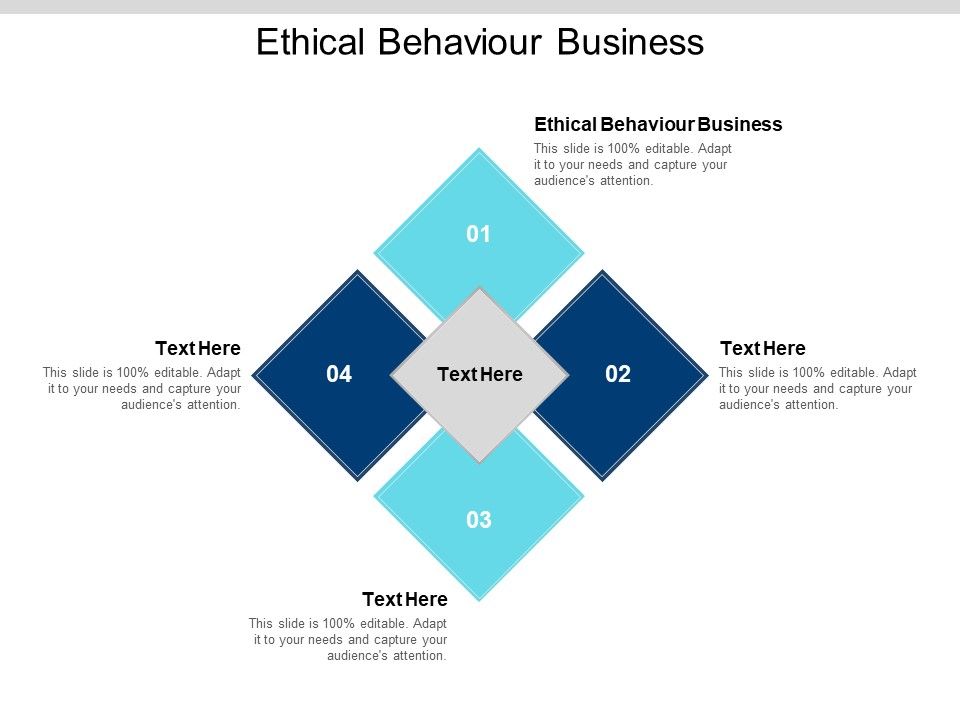 Ethical Behaviour Business

Ethical Behaviour Business
This slide is 100% editable. Adapt it to your needs and capture your audience's attention.

01

Text Here
This slide is 100% editable. Adapt it to your needs and capture your audience's attention.

04

Text Here

02

Text Here
This slide is 100% editable. Adapt it to your needs and capture your audience's attention.

03

Text Here
This slide is 100% editable. Adapt it to your needs and capture your audience's attention.