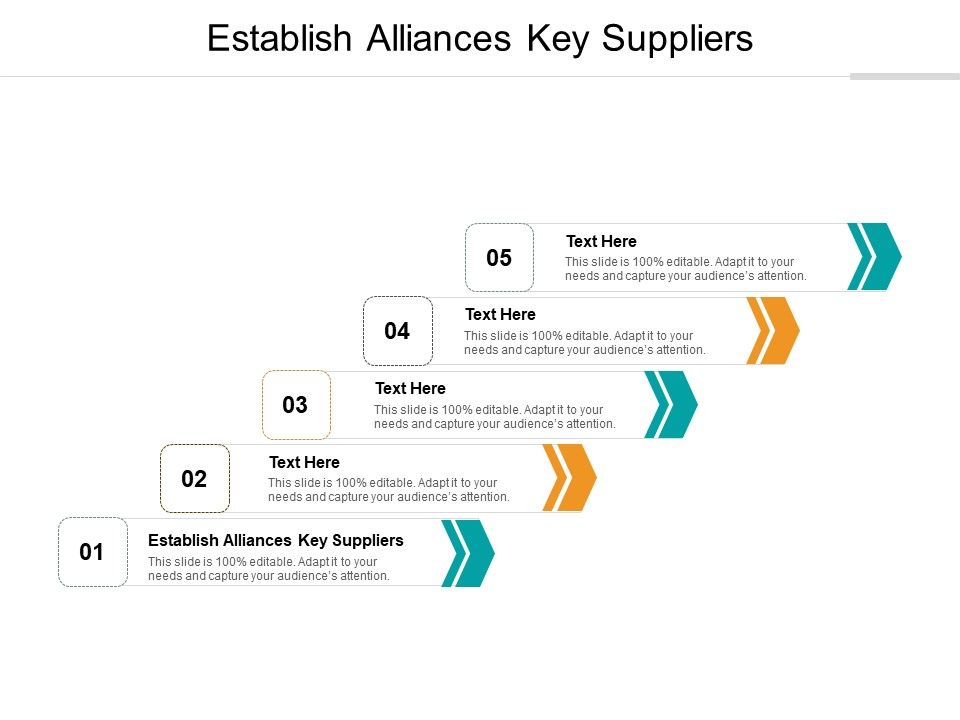 Establish Alliances Key Suppliers

05
Text Here
This slide is 100% editable. Adapt it to your needs and capture your audience's attention.

04
Text Here
This slide is 100% editable. Adapt it to your needs and capture your audience's attention.

03
Text Here
This slide is 100% editable. Adapt it to your needs and capture your audience's attention.

02
Text Here
This slide is 100% editable. Adapt it to your needs and capture your audience's attention.

01
Establish Alliances Key Suppliers
This slide is 100% editable. Adapt it to your needs and capture your audience's attention.