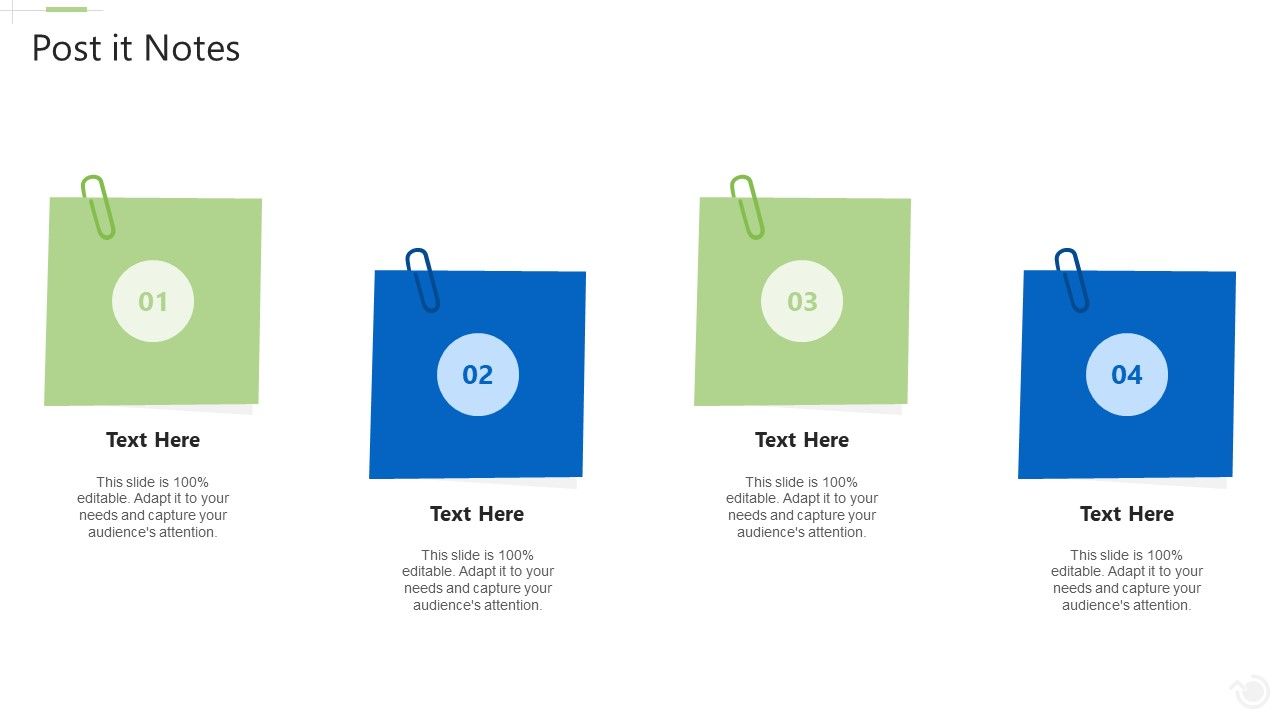 Post it Notes

01

Text Here

This slide is 100% editable. Adapt it to your needs and capture your audience's attention.

02

Text Here

This slide is 100% editable. Adapt it to your needs and capture your audience's attention.

03

Text Here

This slide is 100% editable. Adapt it to your needs and capture your audience's attention.

04

Text Here

This slide is 100% editable. Adapt it to your needs and capture your audience's attention.