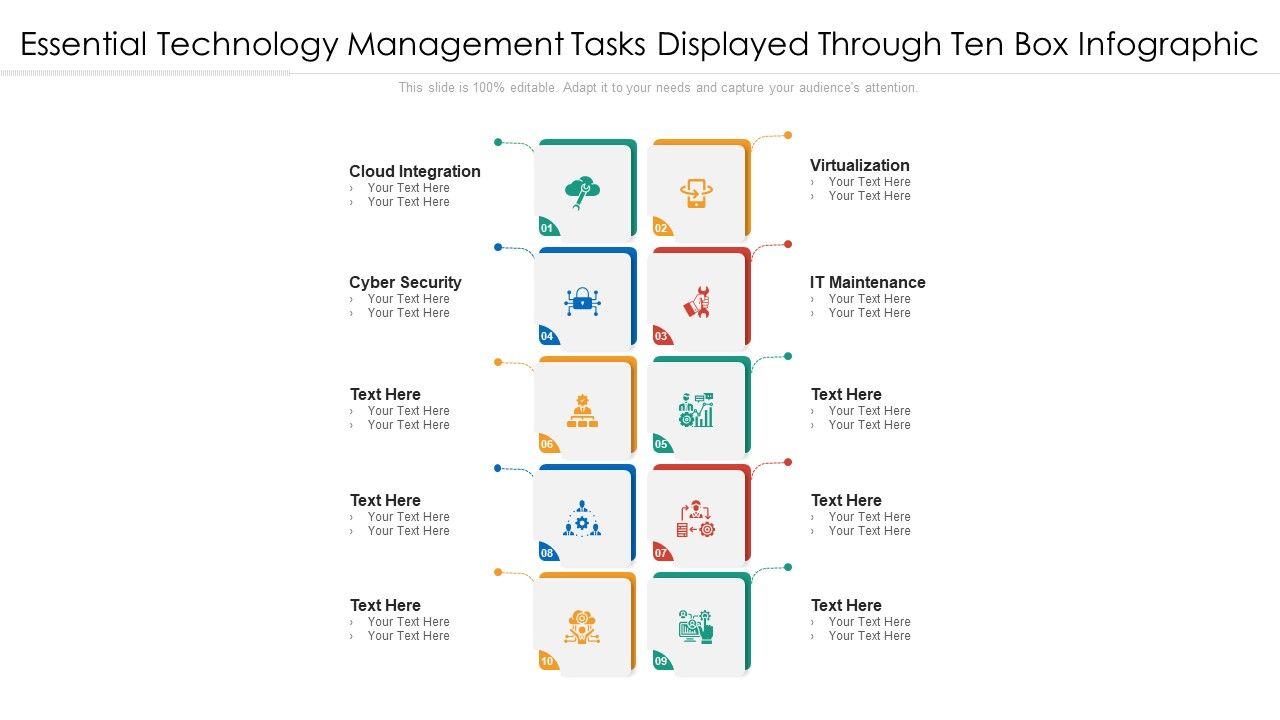 Essential Technology Management Tasks Displayed Through Ten Box Infographic

This slide is 100% editable. Adapt it to your needs and capture your audience's attention.

Cloud Integration
› Your Text Here
› Your Text Here

01

02

Virtualization
› Your Text Here
› Your Text Here

Cyber Security
› Your Text Here
› Your Text Here

04

03

IT Maintenance
› Your Text Here
› Your Text Here

Text Here
› Your Text Here
› Your Text Here

06

05

Text Here
› Your Text Here
› Your Text Here

Text Here
› Your Text Here
› Your Text Here

08

07

Text Here
› Your Text Here
› Your Text Here

Text Here
› Your Text Here
› Your Text Here

10

09

Text Here
› Your Text Here
› Your Text Here