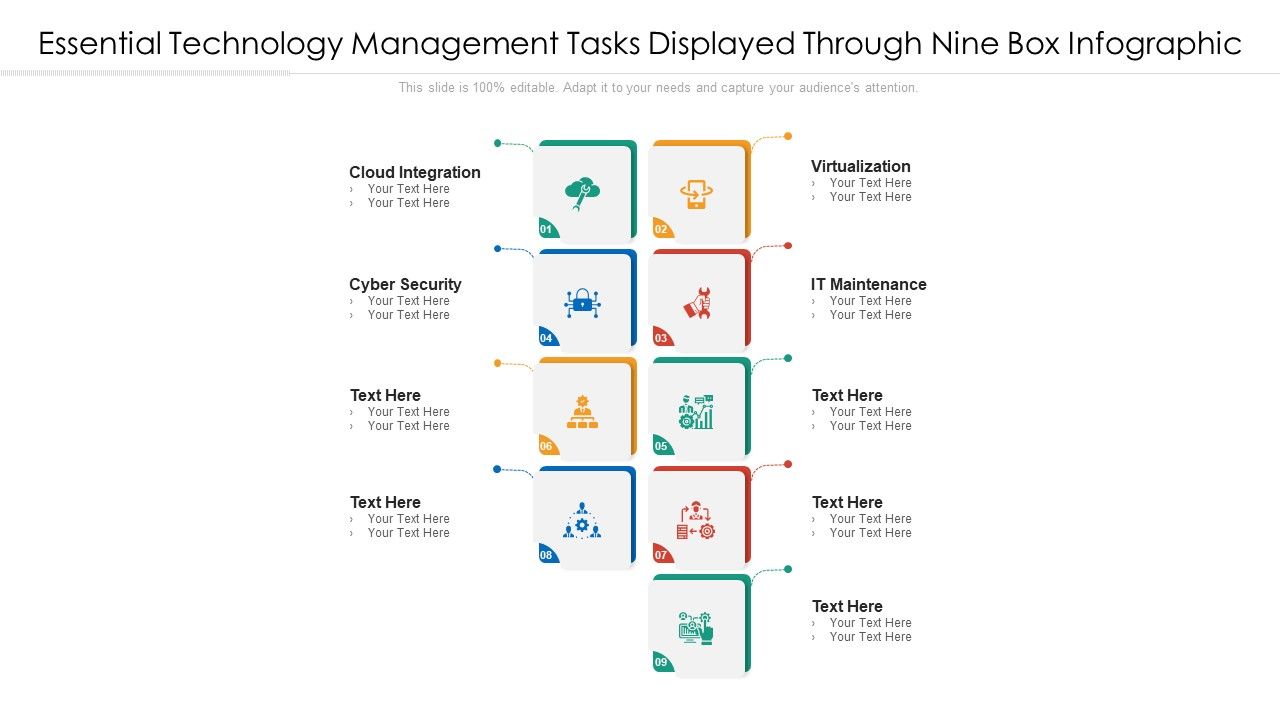 Essential Technology Management Tasks Displayed Through Nine Box Infographic

This slide is 100% editable. Adapt it to your needs and capture your audience's attention.

Cloud Integration
› Your Text Here
› Your Text Here

01

02

Virtualization
› Your Text Here
› Your Text Here

Cyber Security
› Your Text Here
› Your Text Here

04

03

IT Maintenance
› Your Text Here
› Your Text Here

Text Here
› Your Text Here
› Your Text Here

06

05

Text Here
› Your Text Here
› Your Text Here

Text Here
› Your Text Here
› Your Text Here

08

07

Text Here
› Your Text Here
› Your Text Here

09

Text Here
› Your Text Here
› Your Text Here