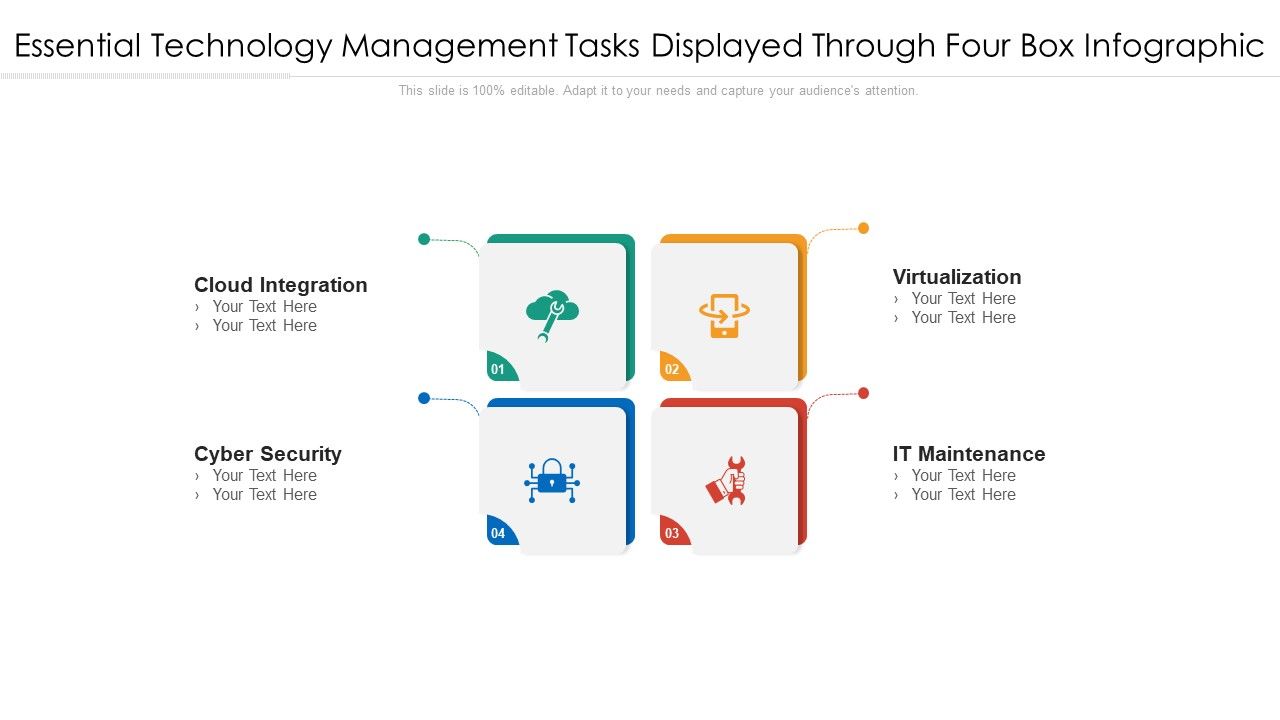 Essential Technology Management Tasks Displayed Through Four Box Infographic

This slide is 100% editable. Adapt it to your needs and capture your audience's attention.

Cloud Integration
› Your Text Here
› Your Text Here

01

02

Virtualization
› Your Text Here
› Your Text Here

Cyber Security
› Your Text Here
› Your Text Here

04

03

IT Maintenance
› Your Text Here
› Your Text Here