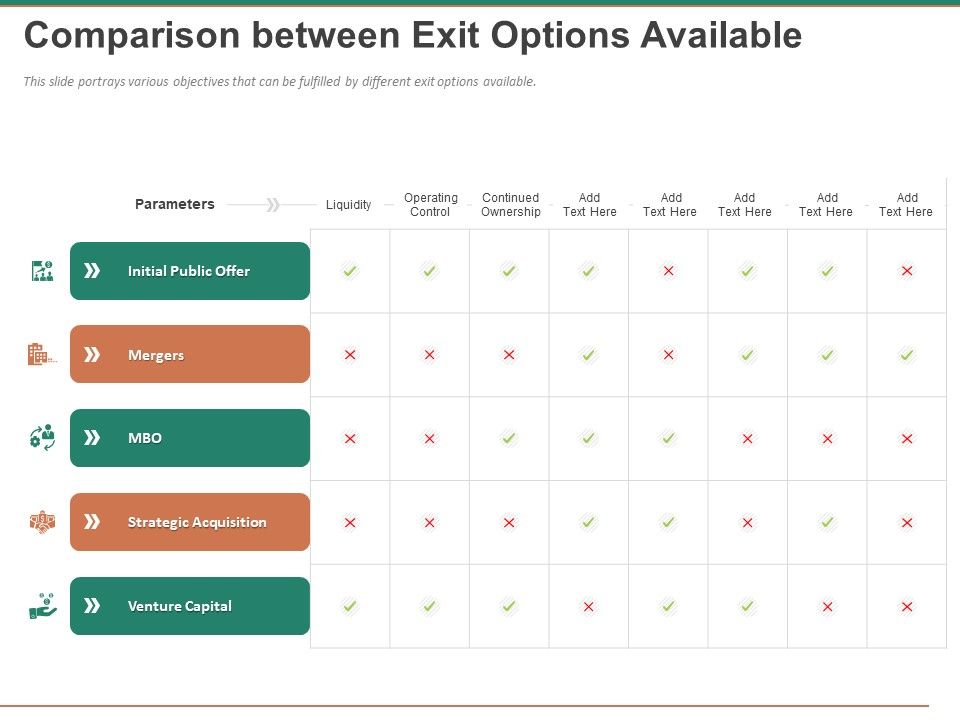 Comparison between Exit Options Available

This slide portrays various objectives that can be fulfilled by different exit options available.

| Parameters | Liquidity | Operating Control | Continued Ownership | Add Text Here | Add Text Here | Add Text Here | Add Text Here | Add Text Here |
|---|---|---|---|---|---|---|---|---|
| Initial Public Offer | ✓ | ✓ | ✓ | ✓ | ✗ | ✓ | ✓ | ✗ |
| Mergers | ✗ | ✗ | ✗ | ✓ | ✗ | ✓ | ✓ | ✓ |
| MBO | ✗ | ✗ | ✓ | ✓ | ✓ | ✗ | ✗ | ✗ |
| Strategic Acquisition | ✗ | ✗ | ✗ | ✓ | ✓ | ✗ | ✓ | ✗ |
| Venture Capital | ✓ | ✓ | ✓ | ✗ | ✓ | ✓ | ✗ | ✗ |