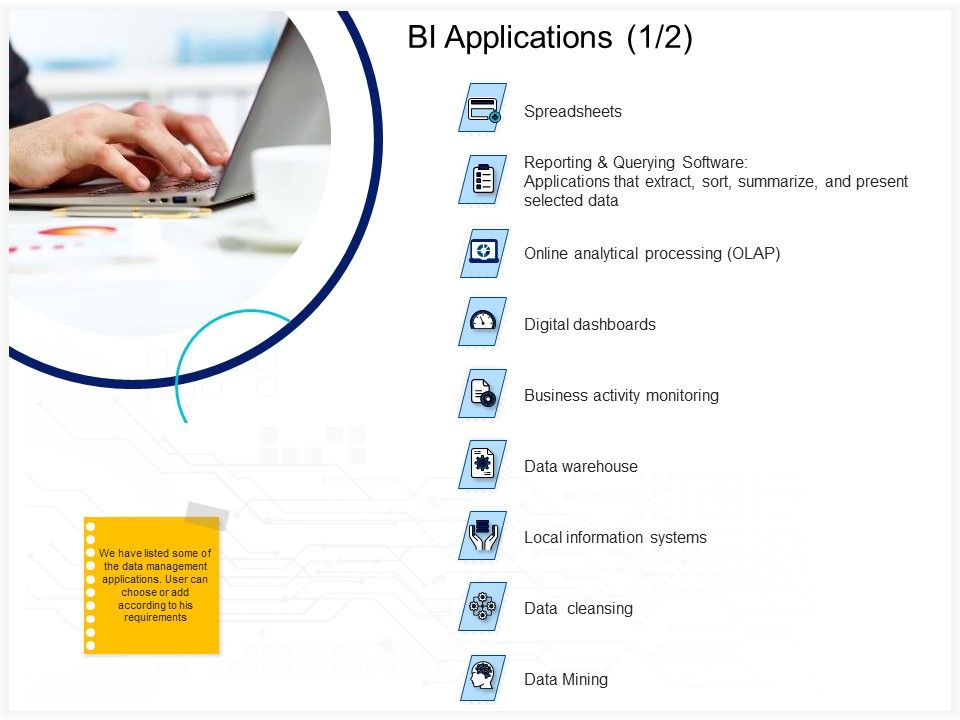 BI Applications (1/2)

Spreadsheets

Reporting & Querying Software: Applications that extract, sort, summarize, and present selected data

Online analytical processing (OLAP)

Digital dashboards

Business activity monitoring

Data warehouse

Local information systems

Data cleansing

Data Mining

We have listed some of the data management applications. User can choose or add according to his requirements