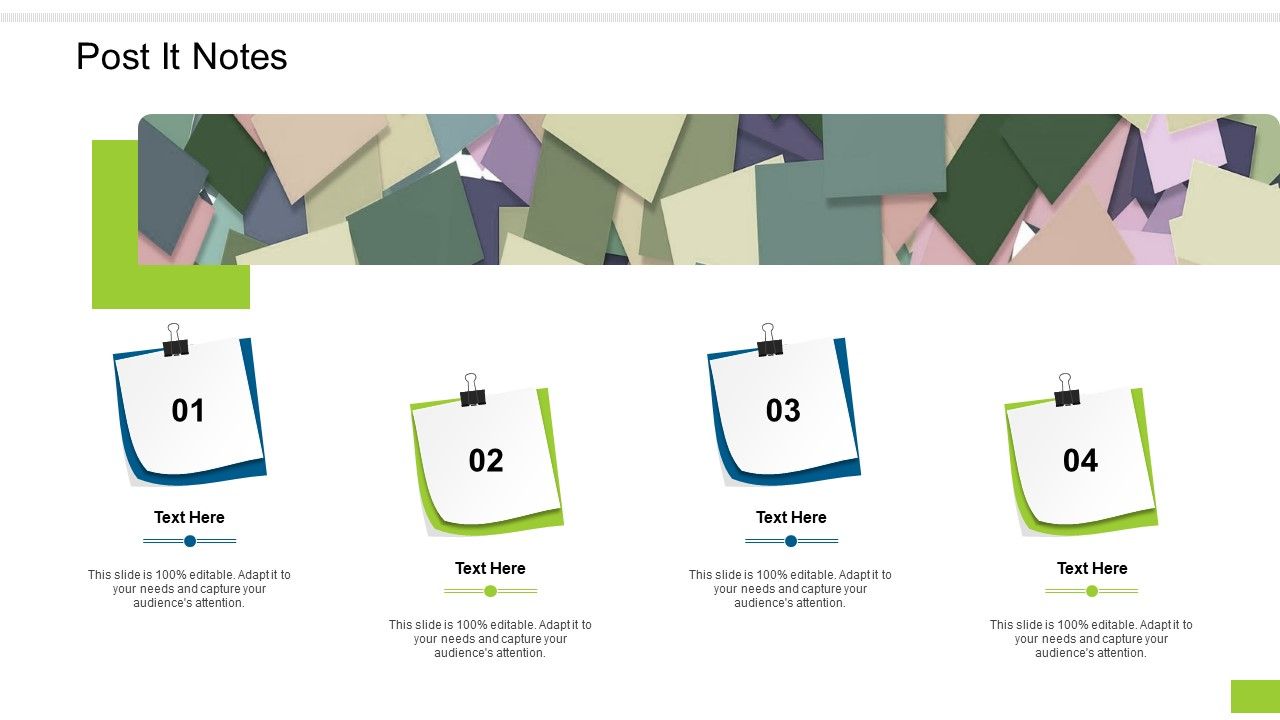 Post It Notes

01

Text Here

This slide is 100% editable. Adapt it to your needs and capture your audience's attention.

02

Text Here

This slide is 100% editable. Adapt it to your needs and capture your audience's attention.

03

Text Here

This slide is 100% editable. Adapt it to your needs and capture your audience's attention.

04

Text Here

This slide is 100% editable. Adapt it to your needs and capture your audience's attention.