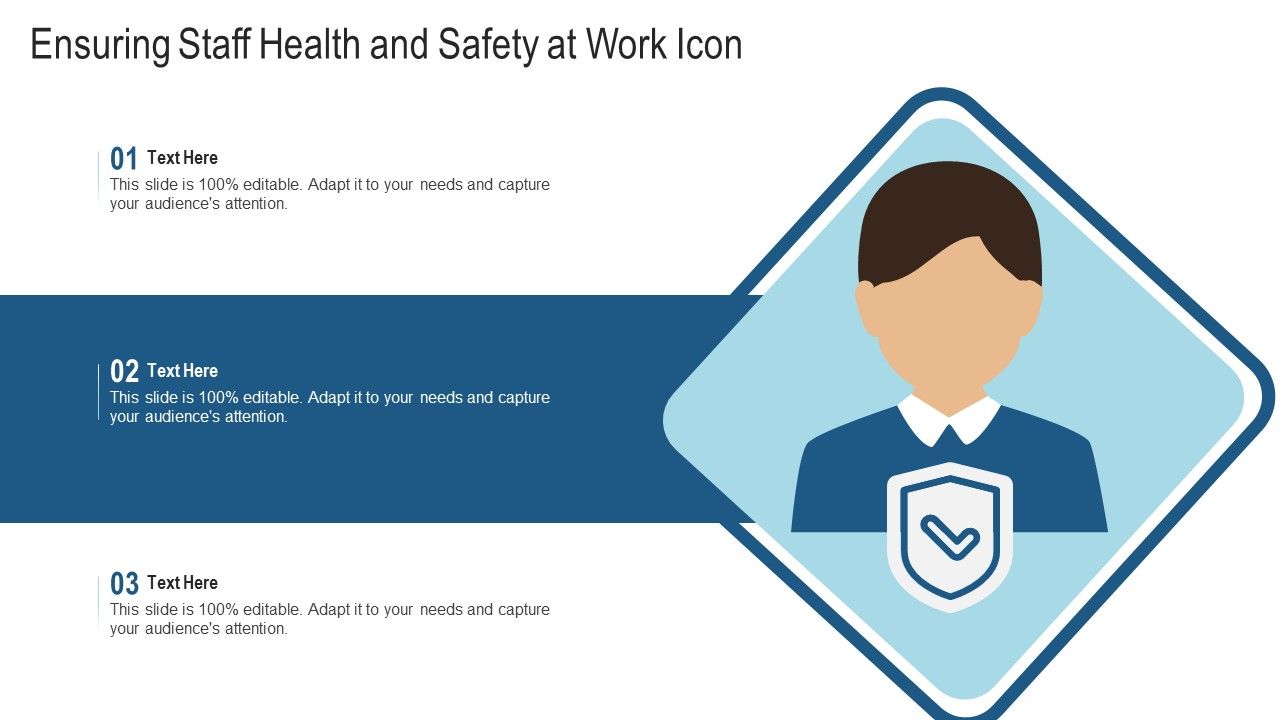 Ensuring Staff Health and Safety at Work Icon

01 Text Here
This slide is 100% editable. Adapt it to your needs and capture your audience's attention.

02 Text Here
This slide is 100% editable. Adapt it to your needs and capture your audience's attention.

03 Text Here
This slide is 100% editable. Adapt it to your needs and capture your audience's attention.