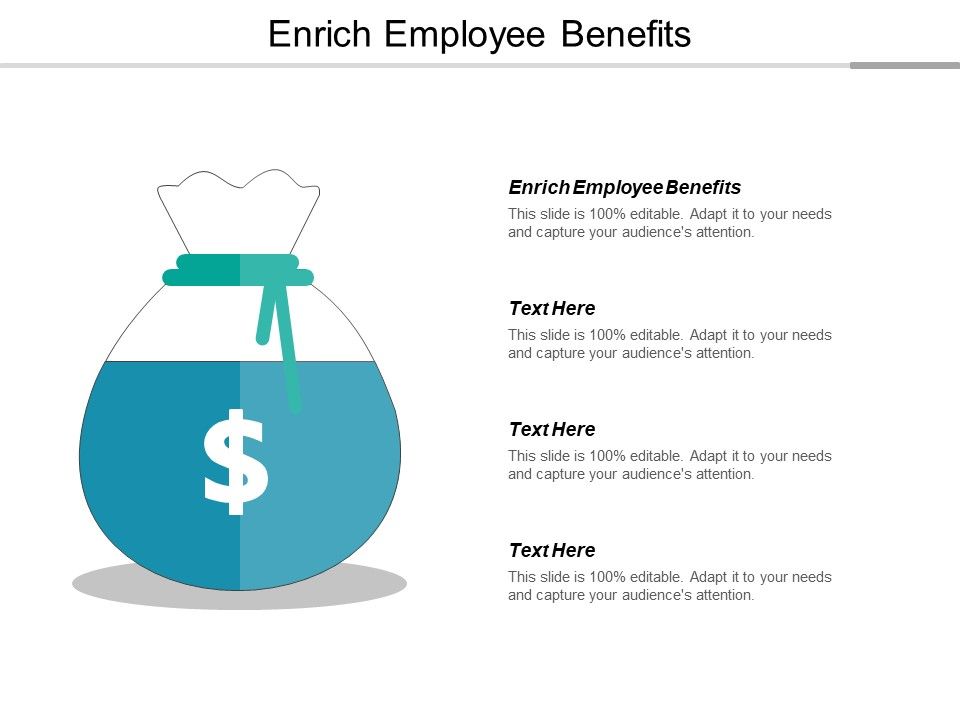 Enrich Employee Benefits

$

Enrich Employee Benefits

This slide is 100% editable. Adapt it to your needs and capture your audience's attention.

Text Here

This slide is 100% editable. Adapt it to your needs and capture your audience's attention.

Text Here

This slide is 100% editable. Adapt it to your needs and capture your audience's attention.

Text Here

This slide is 100% editable. Adapt it to your needs and capture your audience's attention.