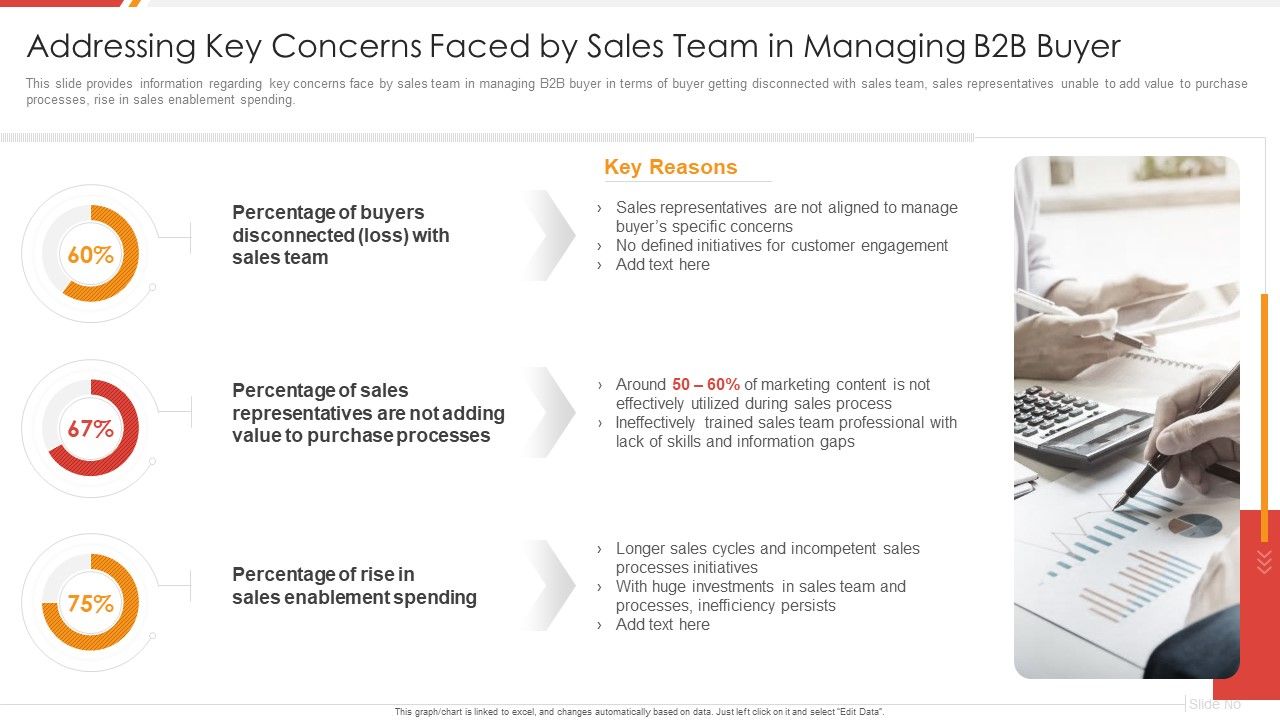 Addressing Key Concerns Faced by Sales Team in Managing B2B Buyer

This slide provides information regarding key concerns face by sales team in managing B2B buyer in terms of buyer getting disconnected with sales team, sales representatives unable to add value to purchase processes, rise in sales enablement spending.

Key Reasons

60%

Percentage of buyers disconnected (loss) with sales team

› Sales representatives are not aligned to manage buyer's specific concerns
› No defined initiatives for customer engagement
› Add text here

67%

Percentage of sales representatives are not adding value to purchase processes

› Around 50 – 60% of marketing content is not effectively utilized during sales process
› Ineffectively trained sales team professional with lack of skills and information gaps

75%

Percentage of rise in sales enablement spending

› Longer sales cycles and incompetent sales processes initiatives
› With huge investments in sales team and processes, inefficiency persists
› Add text here

This graph/chart is linked to excel, and changes automatically based on data. Just left click on it and select "Edit Data".

Slide No