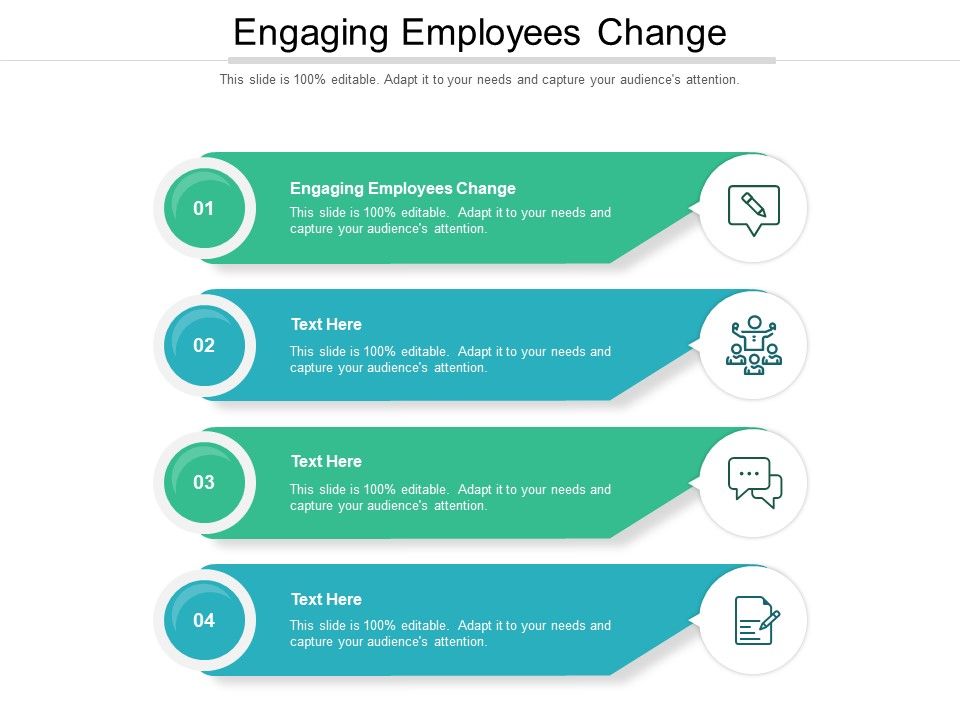 Engaging Employees Change

This slide is 100% editable. Adapt it to your needs and capture your audience's attention.

01

Engaging Employees Change

This slide is 100% editable. Adapt it to your needs and capture your audience's attention.

02

Text Here

This slide is 100% editable. Adapt it to your needs and capture your audience's attention.

03

Text Here

This slide is 100% editable. Adapt it to your needs and capture your audience's attention.

04

Text Here

This slide is 100% editable. Adapt it to your needs and capture your audience's attention.