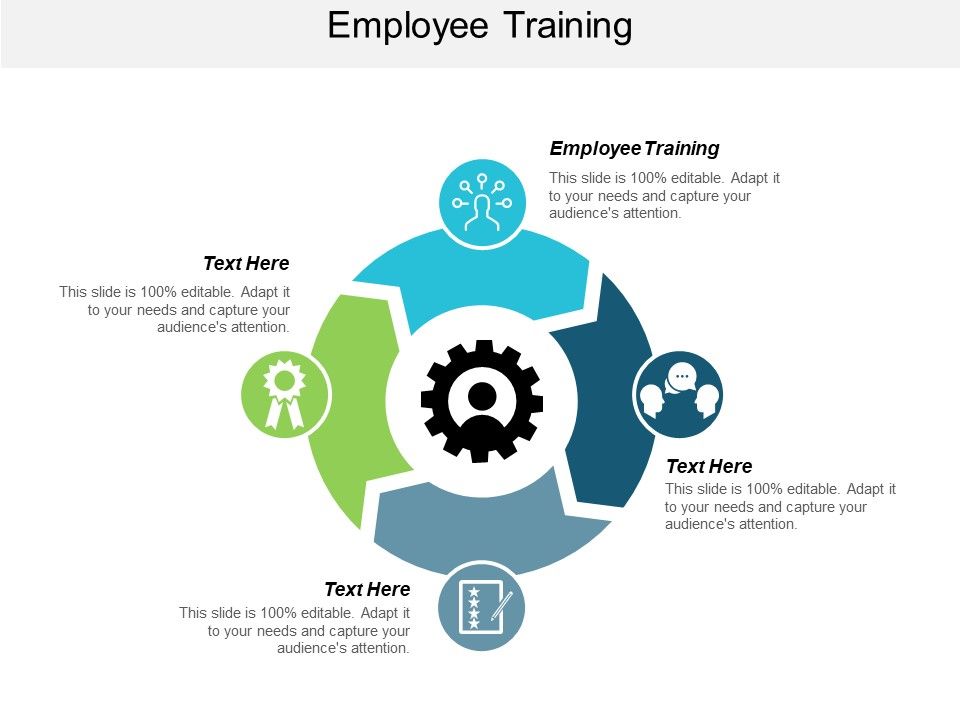 Employee Training

Employee Training

This slide is 100% editable. Adapt it to your needs and capture your audience's attention.

Text Here

This slide is 100% editable. Adapt it to your needs and capture your audience's attention.

Text Here

This slide is 100% editable. Adapt it to your needs and capture your audience's attention.

Text Here

This slide is 100% editable. Adapt it to your needs and capture your audience's attention.