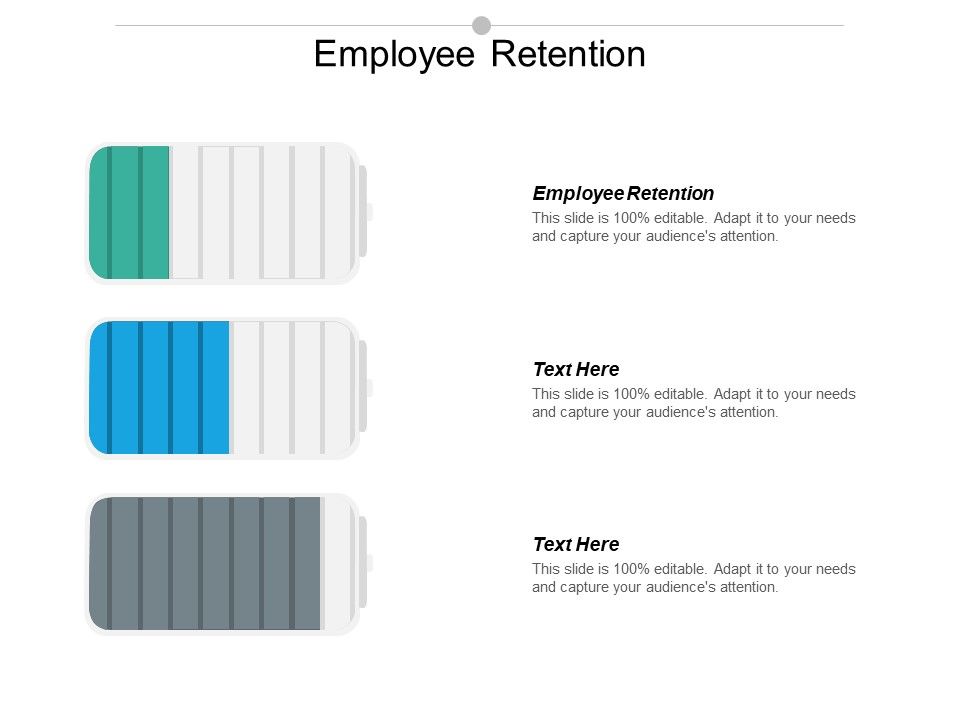 Employee Retention

Employee Retention
This slide is 100% editable. Adapt it to your needs and capture your audience's attention.

Text Here
This slide is 100% editable. Adapt it to your needs and capture your audience's attention.

Text Here
This slide is 100% editable. Adapt it to your needs and capture your audience's attention.