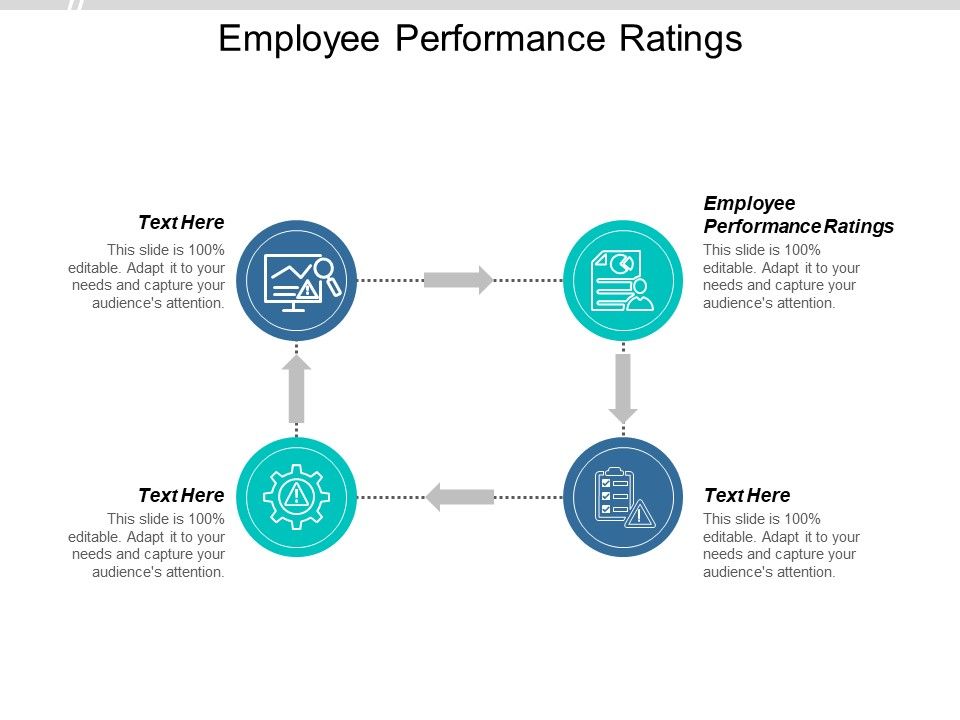 Employee Performance Ratings

Text Here
This slide is 100% editable. Adapt it to your needs and capture your audience's attention.

Employee Performance Ratings
This slide is 100% editable. Adapt it to your needs and capture your audience's attention.

Text Here
This slide is 100% editable. Adapt it to your needs and capture your audience's attention.

Text Here
This slide is 100% editable. Adapt it to your needs and capture your audience's attention.