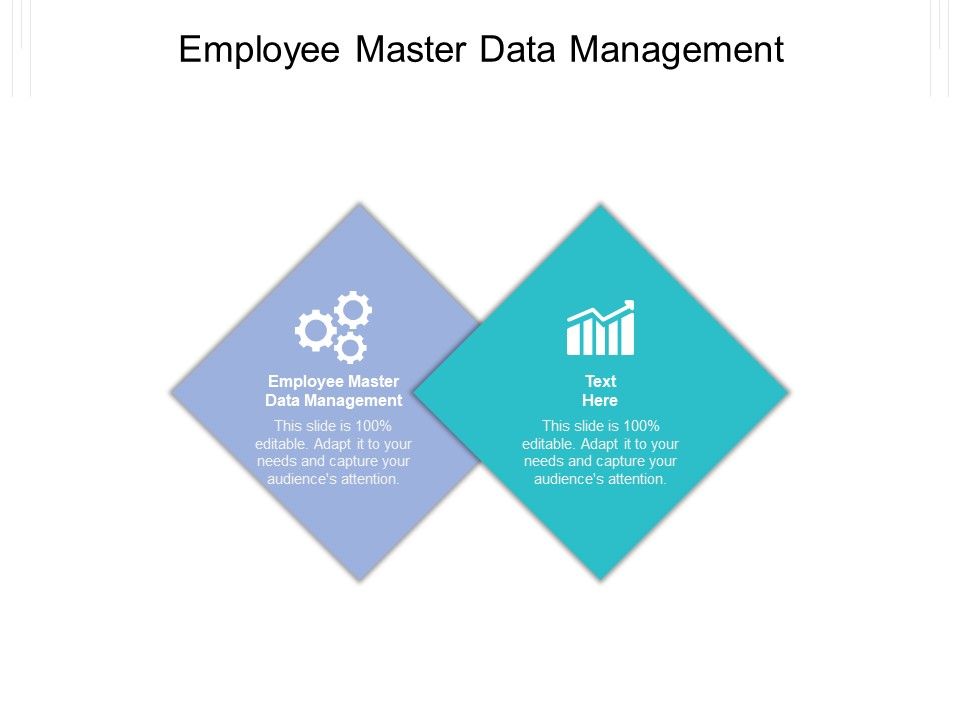 Employee Master Data Management

Employee Master Data Management

This slide is 100% editable. Adapt it to your needs and capture your audience's attention.

Text Here

This slide is 100% editable. Adapt it to your needs and capture your audience's attention.