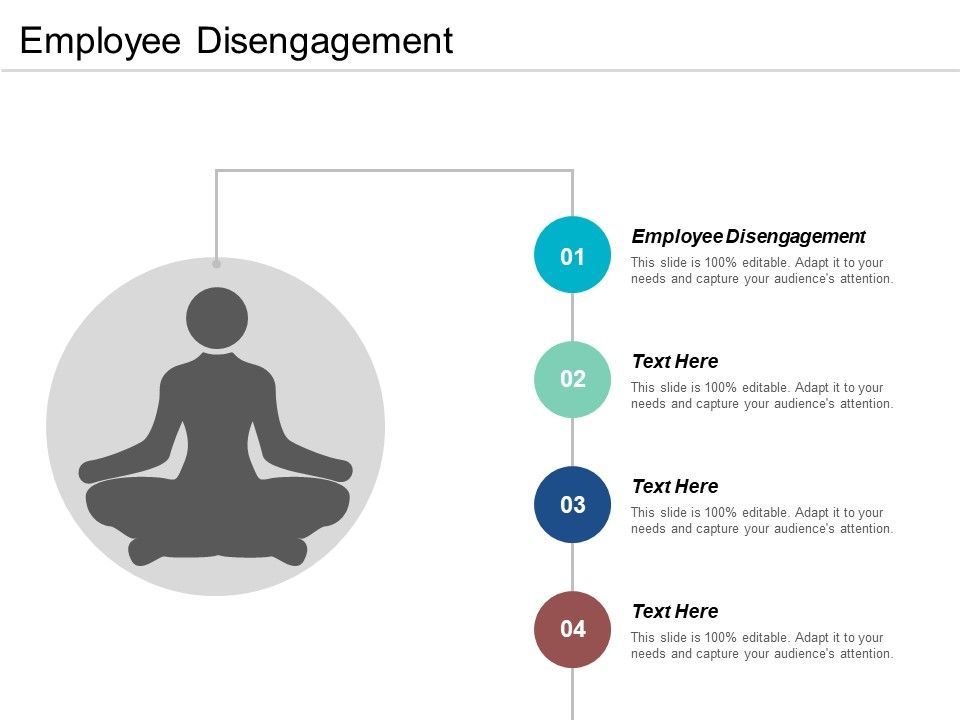 Employee Disengagement

01

Employee Disengagement

This slide is 100% editable. Adapt it to your needs and capture your audience's attention.

02

Text Here

This slide is 100% editable. Adapt it to your needs and capture your audience's attention.

03

Text Here

This slide is 100% editable. Adapt it to your needs and capture your audience's attention.

04

Text Here

This slide is 100% editable. Adapt it to your needs and capture your audience's attention.