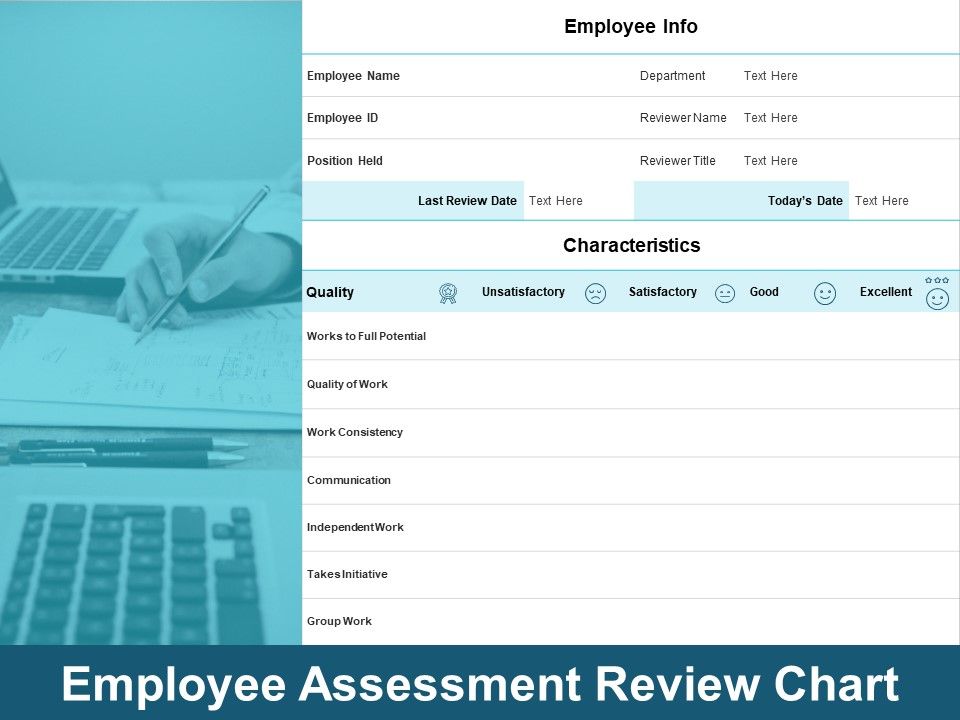 Employee Info

| Employee Name | | Department | Text Here |
|---|---|---|---|
| Employee ID | | Reviewer Name | Text Here |
| Position Held | | Reviewer Title | Text Here |
| Last Review Date | Text Here | Today's Date | Text Here |

Characteristics

| Quality | Unsatisfactory | Satisfactory | Good | Excellent |
|---|---|---|---|---|
| Works to Full Potential | | | | |
| Quality of Work | | | | |
| Work Consistency | | | | |
| Communication | | | | |
| Independent Work | | | | |
| Takes Initiative | | | | |
| Group Work | | | | |

Employee Assessment Review Chart