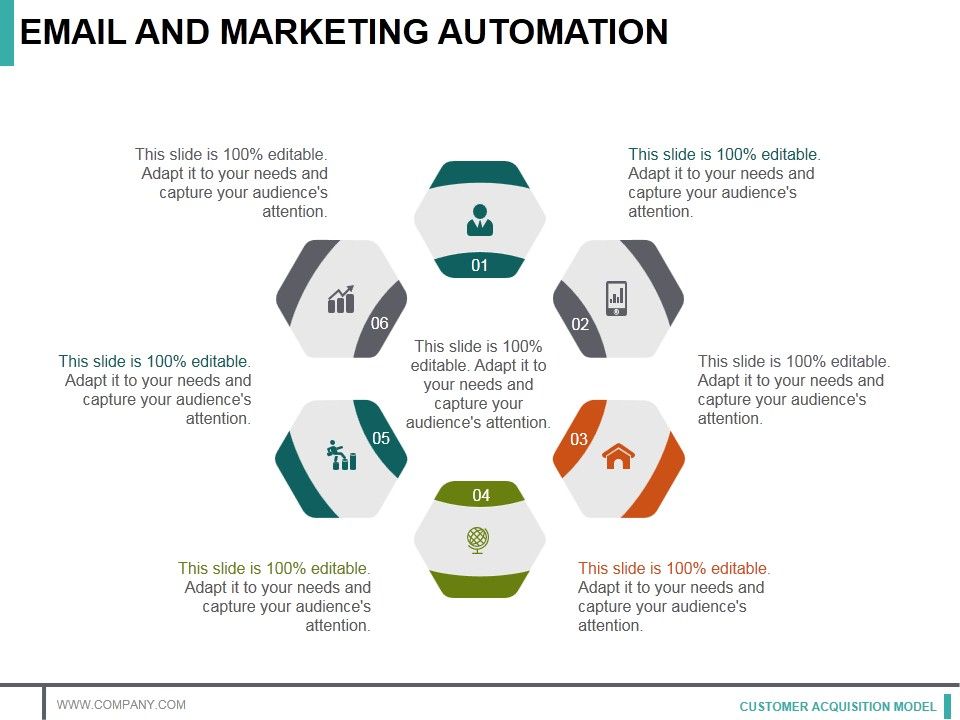 EMAIL AND MARKETING AUTOMATION

This slide is 100% editable. Adapt it to your needs and capture your audience's attention.

This slide is 100% editable. Adapt it to your needs and capture your audience's attention.

01

06

02

This slide is 100% editable. Adapt it to your needs and capture your audience's attention.

This slide is 100% editable. Adapt it to your needs and capture your audience's attention.

This slide is 100% editable. Adapt it to your needs and capture your audience's attention.

05

03

04

This slide is 100% editable. Adapt it to your needs and capture your audience's attention.

This slide is 100% editable. Adapt it to your needs and capture your audience's attention.

WWW.COMPANY.COM

CUSTOMER ACQUISITION MODEL