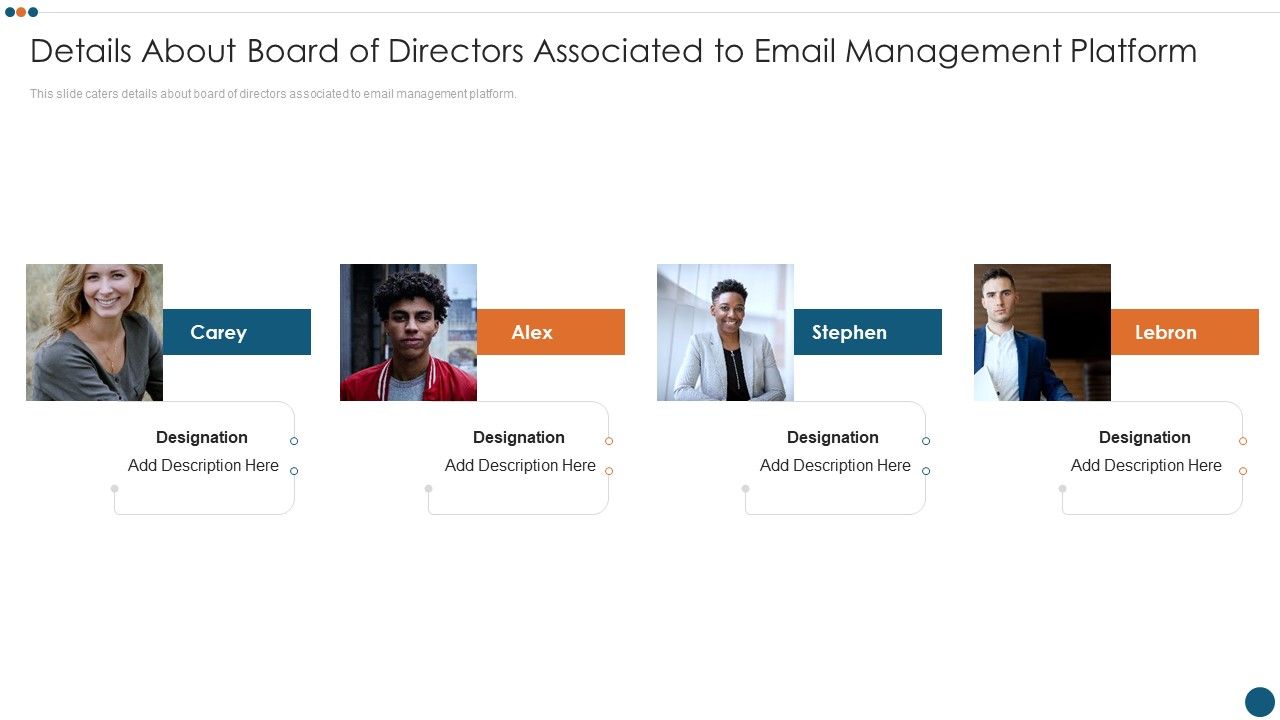 Details About Board of Directors Associated to Email Management Platform

This slide caters details about board of directors associated to email management platform.

Carey

Designation

Add Description Here

Alex

Designation

Add Description Here

Stephen

Designation

Add Description Here

Lebron

Designation

Add Description Here