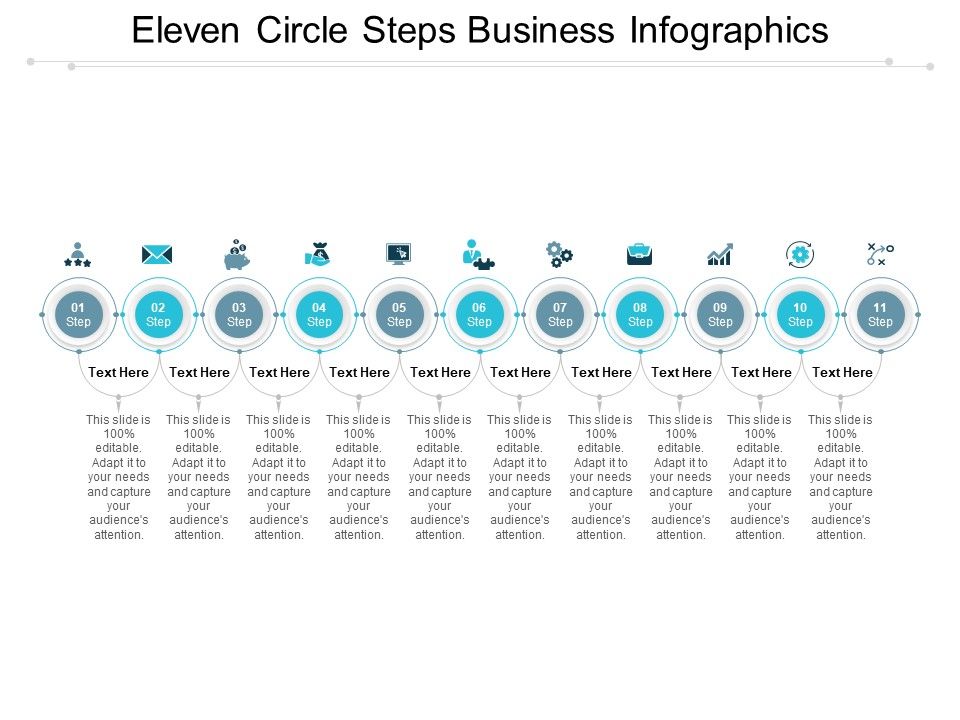 Eleven Circle Steps Business Infographics

01 Step
02 Step
03 Step
04 Step
05 Step
06 Step
07 Step
08 Step
09 Step
10 Step
11 Step

Text Here
This slide is 100% editable. Adapt it to your needs and capture your audience's attention.

Text Here
This slide is 100% editable. Adapt it to your needs and capture your audience's attention.

Text Here
This slide is 100% editable. Adapt it to your needs and capture your audience's attention.

Text Here
This slide is 100% editable. Adapt it to your needs and capture your audience's attention.

Text Here
This slide is 100% editable. Adapt it to your needs and capture your audience's attention.

Text Here
This slide is 100% editable. Adapt it to your needs and capture your audience's attention.

Text Here
This slide is 100% editable. Adapt it to your needs and capture your audience's attention.

Text Here
This slide is 100% editable. Adapt it to your needs and capture your audience's attention.

Text Here
This slide is 100% editable. Adapt it to your needs and capture your audience's attention.

Text Here
This slide is 100% editable. Adapt it to your needs and capture your audience's attention.