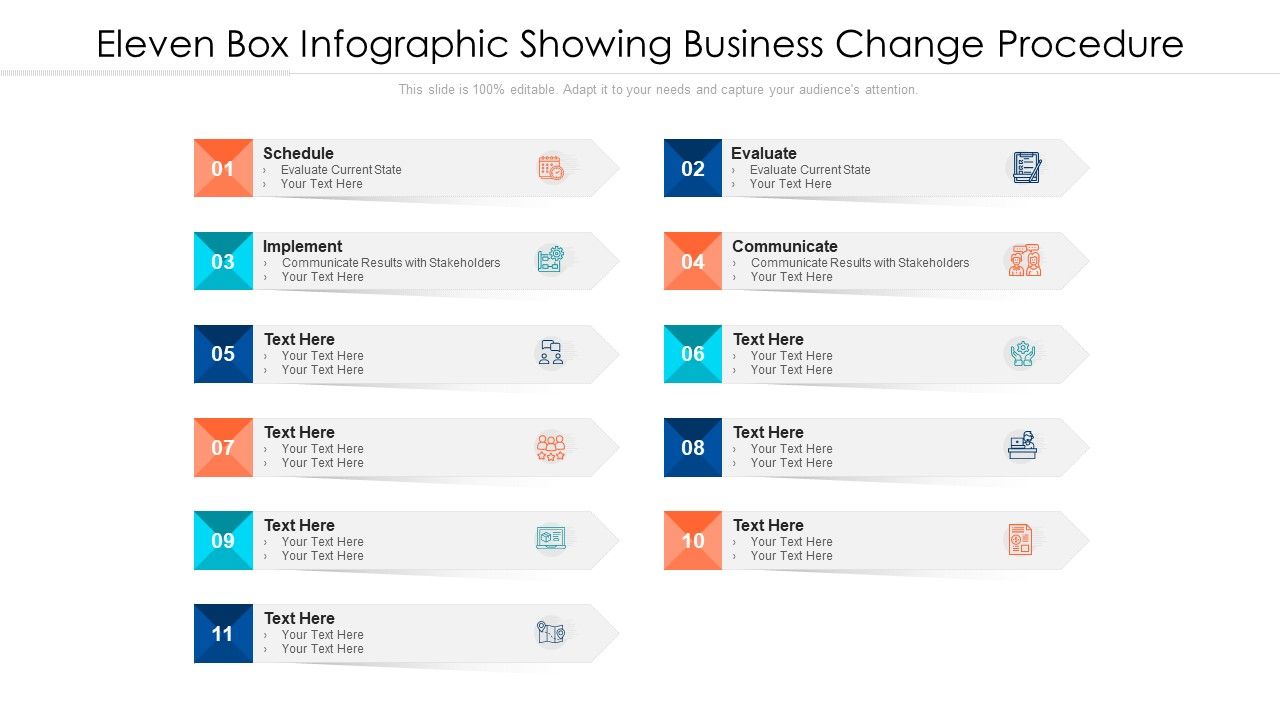 Eleven Box Infographic Showing Business Change Procedure

This slide is 100% editable. Adapt it to your needs and capture your audience's attention.

01 Schedule
› Evaluate Current State
› Your Text Here

02 Evaluate
› Evaluate Current State
› Your Text Here

03 Implement
› Communicate Results with Stakeholders
› Your Text Here

04 Communicate
› Communicate Results with Stakeholders
› Your Text Here

05 Text Here
› Your Text Here
› Your Text Here

06 Text Here
› Your Text Here
› Your Text Here

07 Text Here
› Your Text Here
› Your Text Here

08 Text Here
› Your Text Here
› Your Text Here

09 Text Here
› Your Text Here
› Your Text Here

10 Text Here
› Your Text Here
› Your Text Here

11 Text Here
› Your Text Here
› Your Text Here