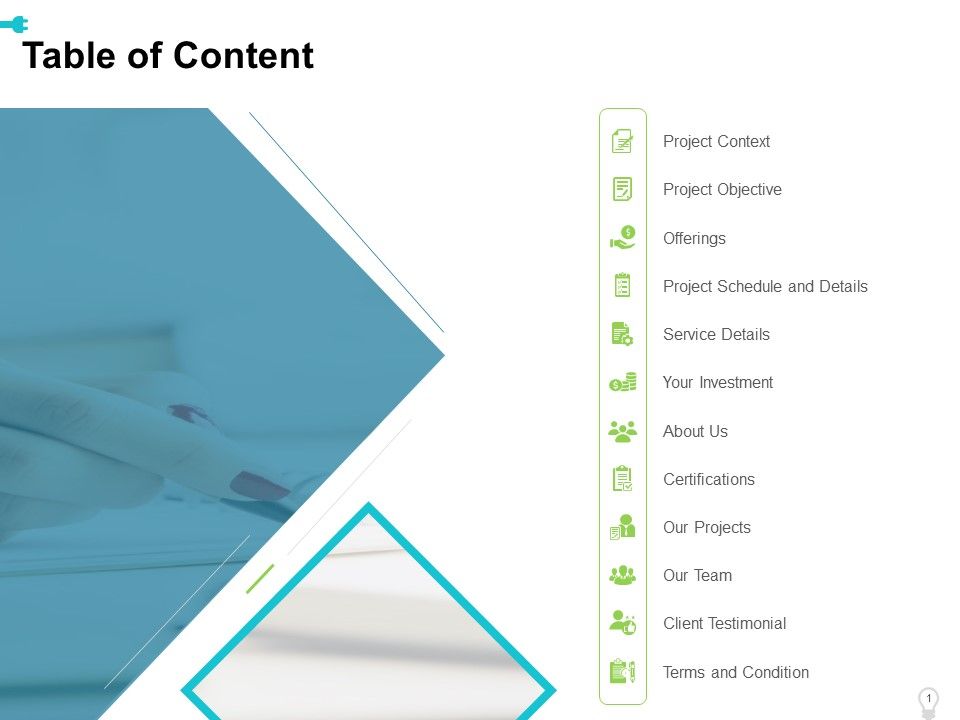 Table of Content

Project Context
Project Objective
Offerings
Project Schedule and Details
Service Details
Your Investment
About Us
Certifications
Our Projects
Our Team
Client Testimonial
Terms and Condition

1