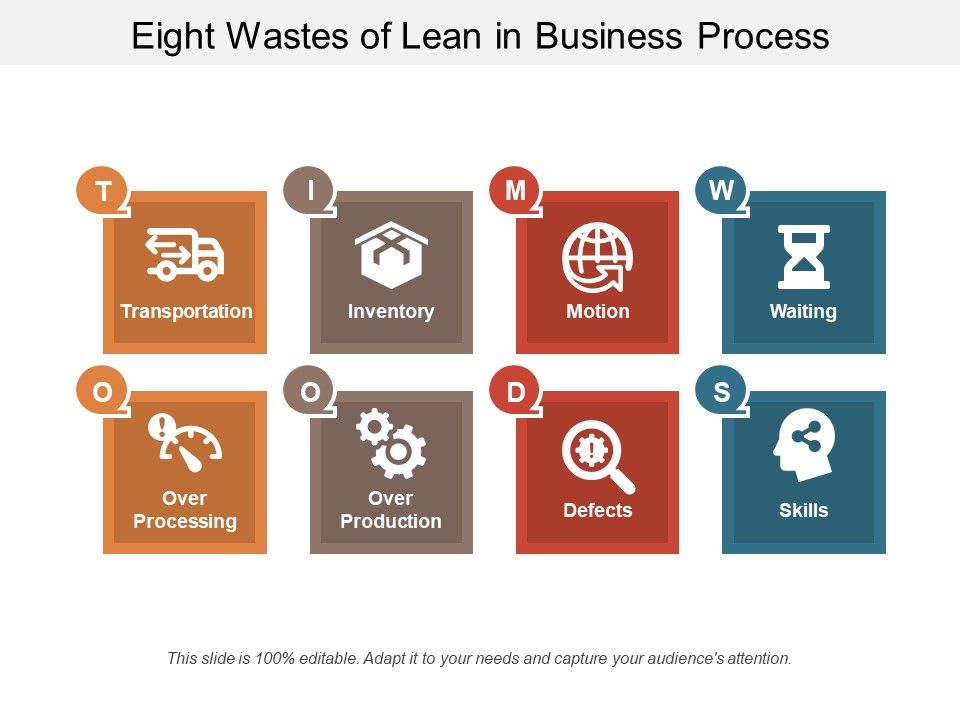 Eight Wastes of Lean in Business Process

T
Transportation

I
Inventory

M
Motion

W
Waiting

O
Over Processing

O
Over Production

D
Defects

S
Skills

This slide is 100% editable. Adapt it to your needs and capture your audience's attention.