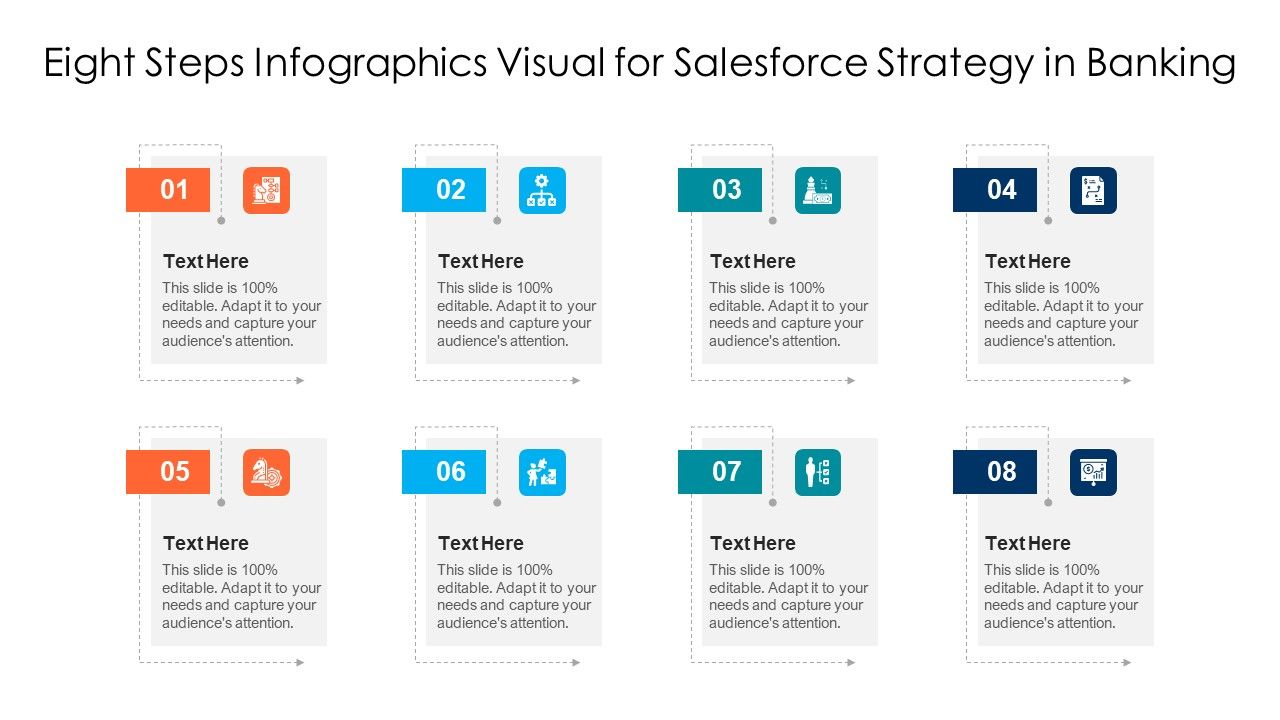 Eight Steps Infographics Visual for Salesforce Strategy in Banking

01

Text Here

This slide is 100% editable. Adapt it to your needs and capture your audience's attention.

02

Text Here

This slide is 100% editable. Adapt it to your needs and capture your audience's attention.

03

Text Here

This slide is 100% editable. Adapt it to your needs and capture your audience's attention.

04

Text Here

This slide is 100% editable. Adapt it to your needs and capture your audience's attention.

05

Text Here

This slide is 100% editable. Adapt it to your needs and capture your audience's attention.

06

Text Here

This slide is 100% editable. Adapt it to your needs and capture your audience's attention.

07

Text Here

This slide is 100% editable. Adapt it to your needs and capture your audience's attention.

08

Text Here

This slide is 100% editable. Adapt it to your needs and capture your audience's attention.