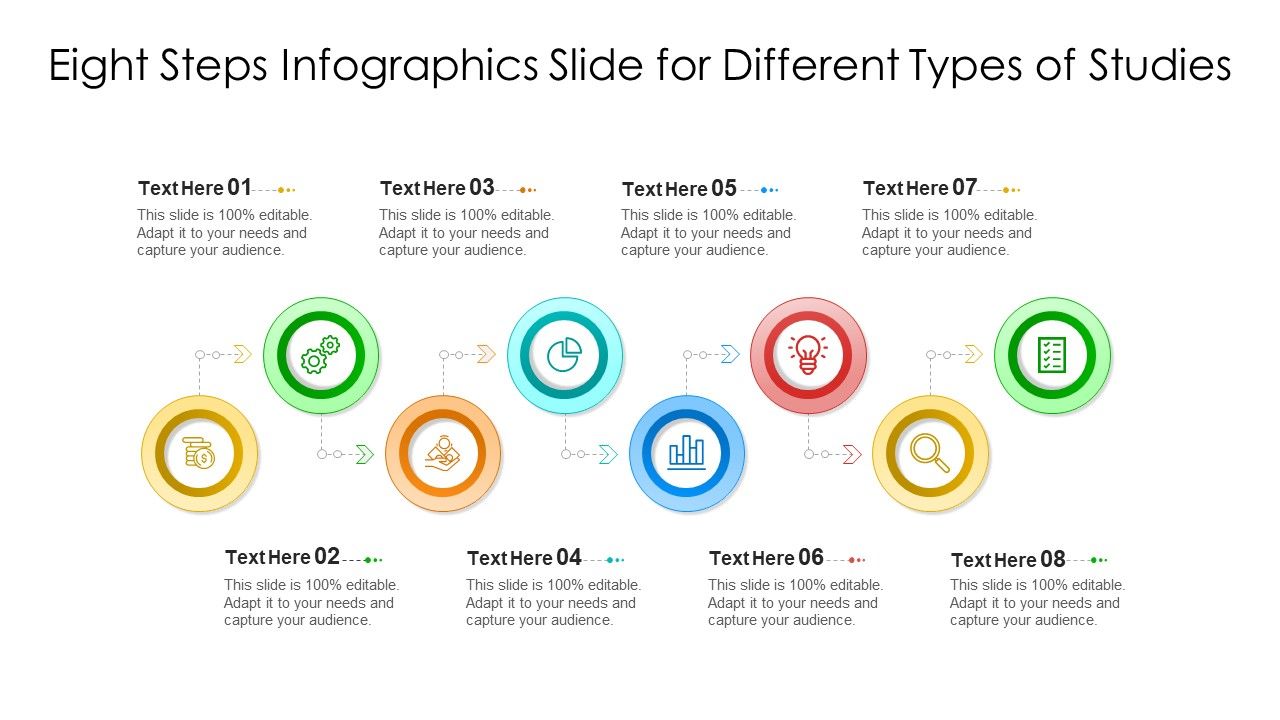 Eight Steps Infographics Slide for Different Types of Studies

Text Here 01
This slide is 100% editable. Adapt it to your needs and capture your audience.

Text Here 03
This slide is 100% editable. Adapt it to your needs and capture your audience.

Text Here 05
This slide is 100% editable. Adapt it to your needs and capture your audience.

Text Here 07
This slide is 100% editable. Adapt it to your needs and capture your audience.

Text Here 02
This slide is 100% editable. Adapt it to your needs and capture your audience.

Text Here 04
This slide is 100% editable. Adapt it to your needs and capture your audience.

Text Here 06
This slide is 100% editable. Adapt it to your needs and capture your audience.

Text Here 08
This slide is 100% editable. Adapt it to your needs and capture your audience.