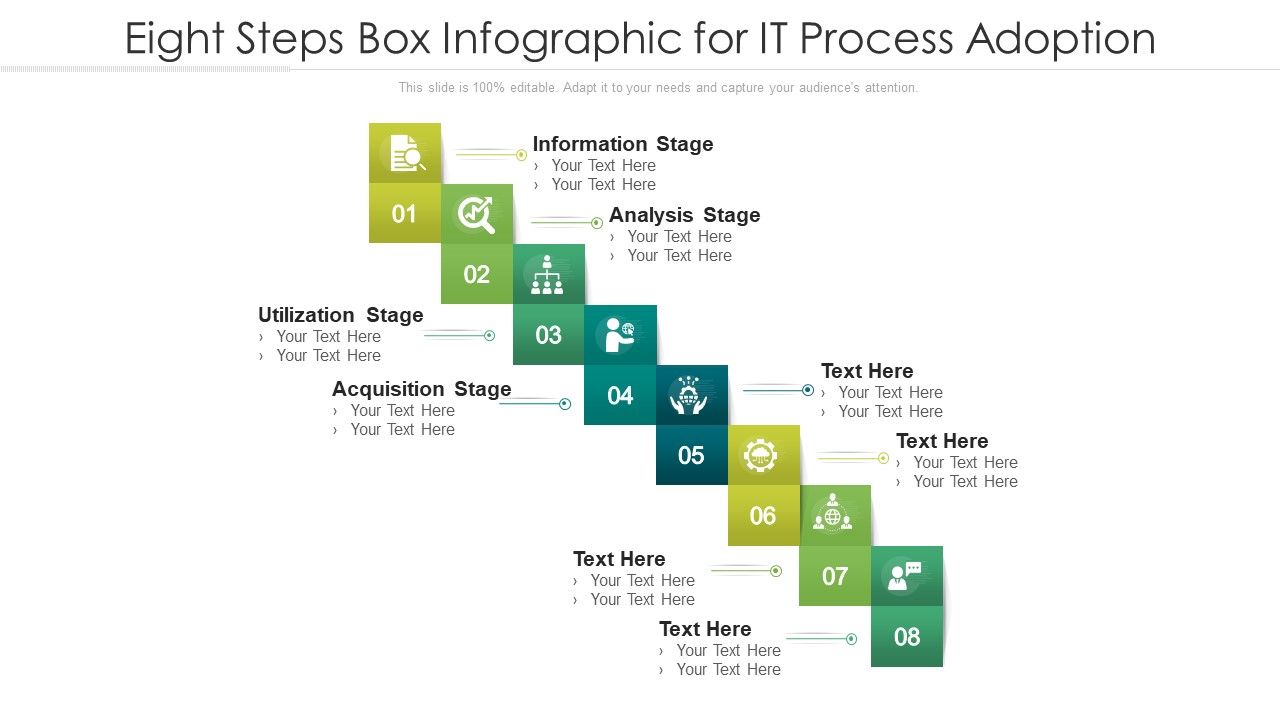 Eight Steps Box Infographic for IT Process Adoption

This slide is 100% editable. Adapt it to your needs and capture your audience's attention.

Information Stage
› Your Text Here
› Your Text Here

01

Analysis Stage
› Your Text Here
› Your Text Here

02

Utilization Stage
› Your Text Here
› Your Text Here

03

Acquisition Stage
› Your Text Here
› Your Text Here

04

Text Here
› Your Text Here
› Your Text Here

05

Text Here
› Your Text Here
› Your Text Here

06

Text Here
› Your Text Here
› Your Text Here

07

Text Here
› Your Text Here
› Your Text Here

08