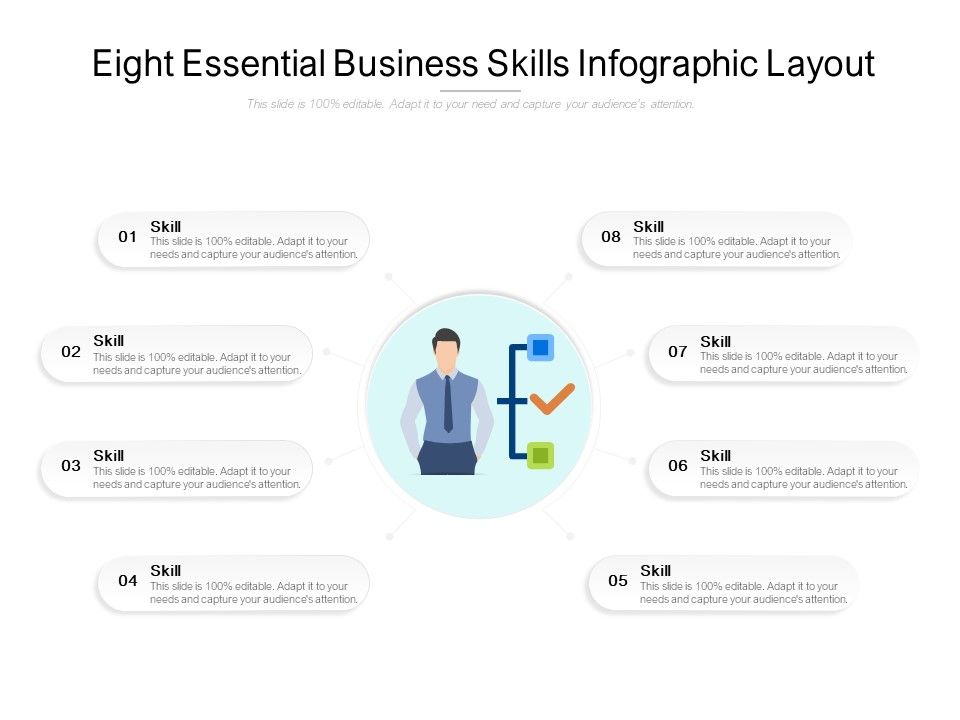 Eight Essential Business Skills Infographic Layout

This slide is 100% editable. Adapt it to your need and capture your audience's attention.

01 Skill
This slide is 100% editable. Adapt it to your needs and capture your audience's attention.

02 Skill
This slide is 100% editable. Adapt it to your needs and capture your audience's attention.

03 Skill
This slide is 100% editable. Adapt it to your needs and capture your audience's attention.

04 Skill
This slide is 100% editable. Adapt it to your needs and capture your audience's attention.

08 Skill
This slide is 100% editable. Adapt it to your needs and capture your audience's attention.

07 Skill
This slide is 100% editable. Adapt it to your needs and capture your audience's attention.

06 Skill
This slide is 100% editable. Adapt it to your needs and capture your audience's attention.

05 Skill
This slide is 100% editable. Adapt it to your needs and capture your audience's attention.