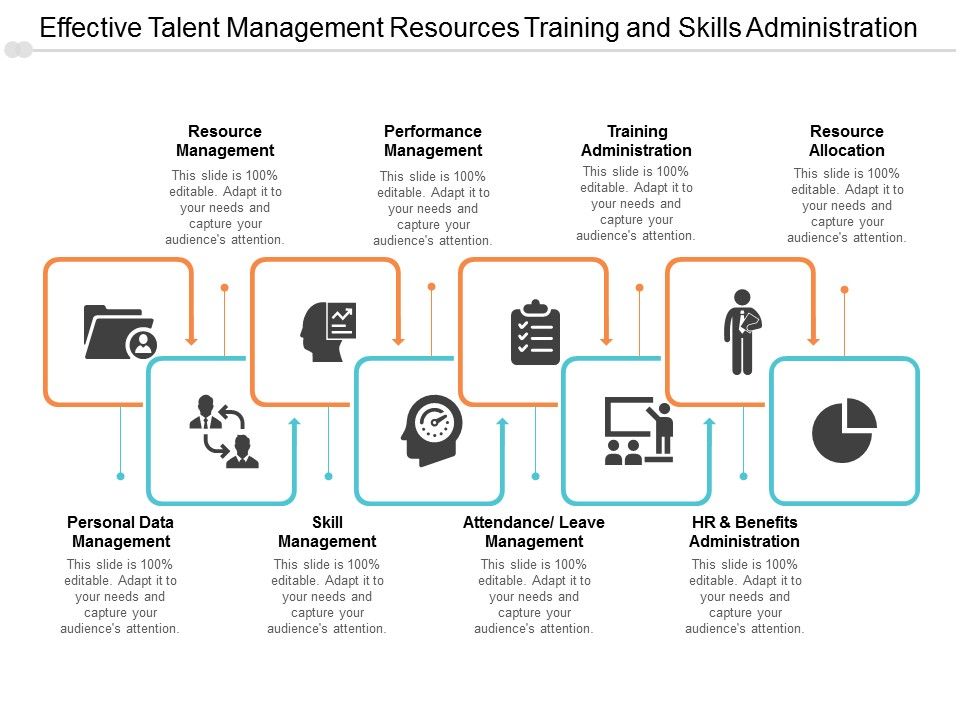 Effective Talent Management Resources Training and Skills Administration

Resource Management
This slide is 100% editable. Adapt it to your needs and capture your audience's attention.

Performance Management
This slide is 100% editable. Adapt it to your needs and capture your audience's attention.

Training Administration
This slide is 100% editable. Adapt it to your needs and capture your audience's attention.

Resource Allocation
This slide is 100% editable. Adapt it to your needs and capture your audience's attention.

Personal Data Management
This slide is 100% editable. Adapt it to your needs and capture your audience's attention.

Skill Management
This slide is 100% editable. Adapt it to your needs and capture your audience's attention.

Attendance/ Leave Management
This slide is 100% editable. Adapt it to your needs and capture your audience's attention.

HR & Benefits Administration
This slide is 100% editable. Adapt it to your needs and capture your audience's attention.