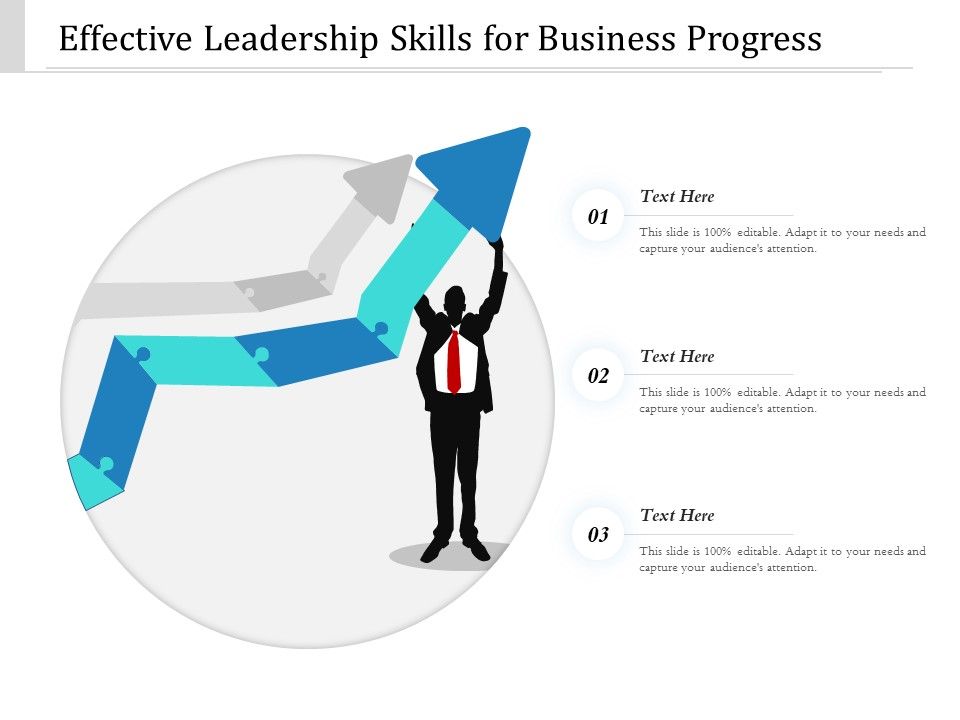 Effective Leadership Skills for Business Progress

01

Text Here

This slide is 100% editable. Adapt it to your needs and capture your audience's attention.

02

Text Here

This slide is 100% editable. Adapt it to your needs and capture your audience's attention.

03

Text Here

This slide is 100% editable. Adapt it to your needs and capture your audience's attention.