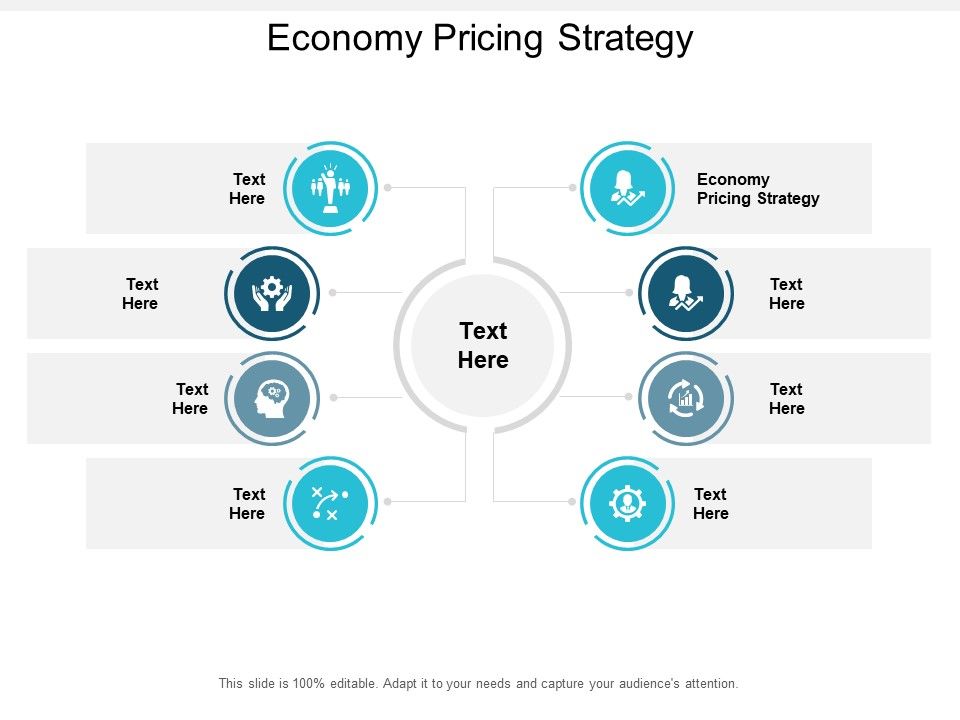 Economy Pricing Strategy

Text Here

Text Here

Text Here

Text Here

Text Here

Economy Pricing Strategy

Text Here

Text Here

Text Here

This slide is 100% editable. Adapt it to your needs and capture your audience's attention.