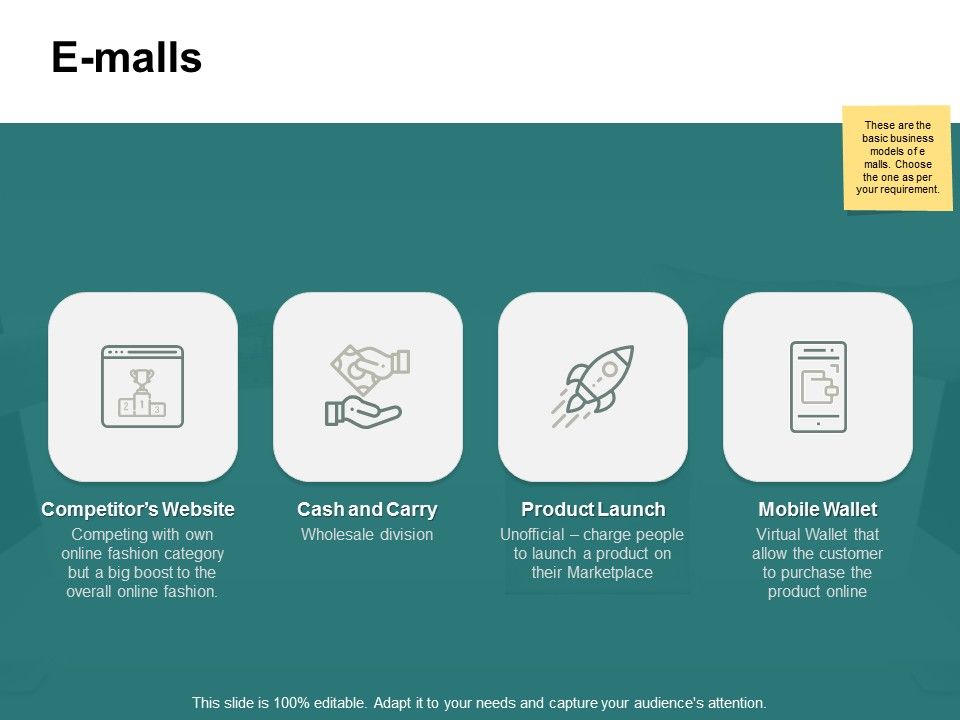 E-malls

These are the basic business models of e malls. Choose the one as per your requirement.

2 1 3

Competitor's Website
Competing with own online fashion category but a big boost to the overall online fashion.

Cash and Carry
Wholesale division

Product Launch
Unofficial – charge people to launch a product on their Marketplace

Mobile Wallet
Virtual Wallet that allow the customer to purchase the product online

This slide is 100% editable. Adapt it to your needs and capture your audience's attention.