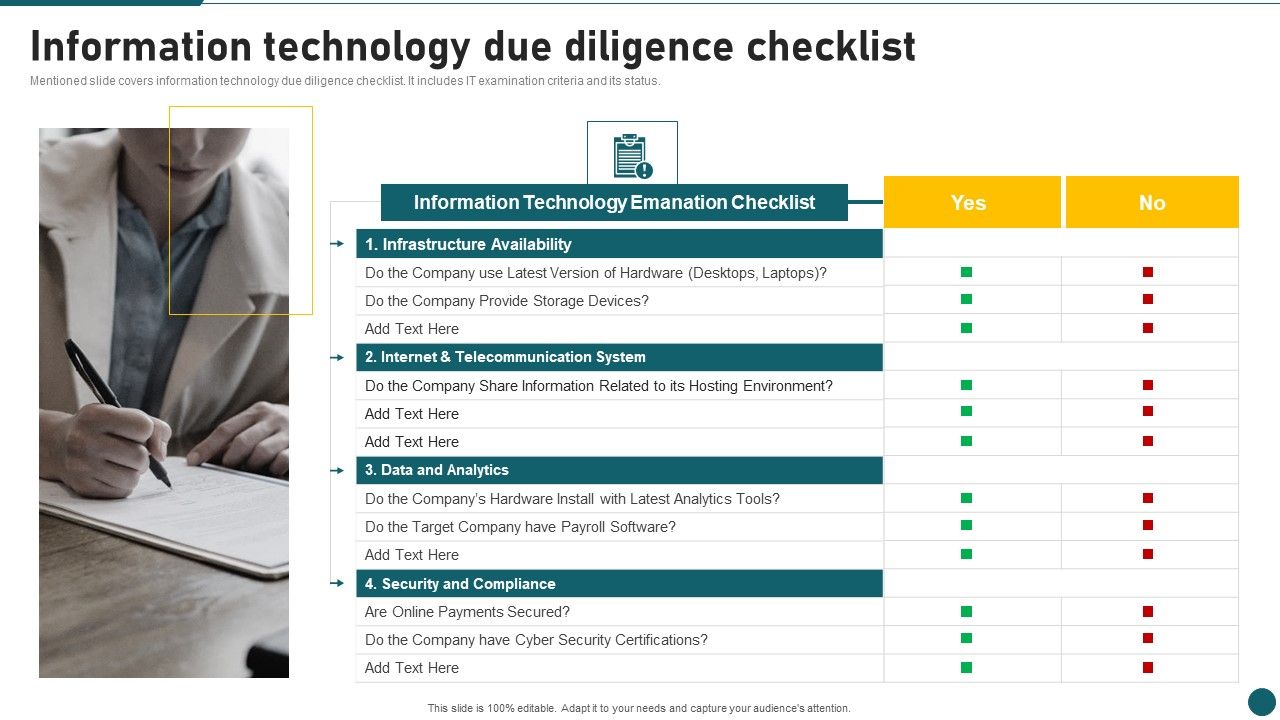 Information technology due diligence checklist

Mentioned slide covers information technology due diligence checklist. It includes IT examination criteria and its status.

| Information Technology Emanation Checklist | Yes | No |
|---|---|---|
| 1. Infrastructure Availability | | |
| Do the Company use Latest Version of Hardware (Desktops, Laptops)? | | |
| Do the Company Provide Storage Devices? | | |
| Add Text Here | | |
| 2. Internet & Telecommunication System | | |
| Do the Company Share Information Related to its Hosting Environment? | | |
| Add Text Here | | |
| Add Text Here | | |
| 3. Data and Analytics | | |
| Do the Company's Hardware Install with Latest Analytics Tools? | | |
| Do the Target Company have Payroll Software? | | |
| Add Text Here | | |
| 4. Security and Compliance | | |
| Are Online Payments Secured? | | |
| Do the Company have Cyber Security Certifications? | | |
| Add Text Here | | |

This slide is 100% editable. Adapt it to your needs and capture your audience's attention.