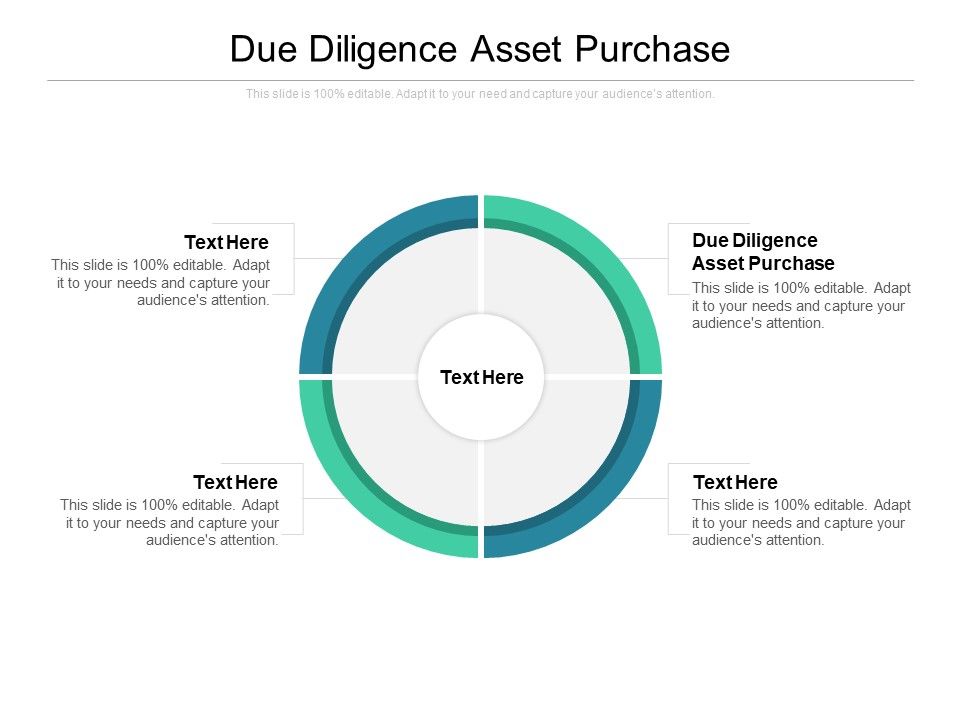 Due Diligence Asset Purchase

This slide is 100% editable. Adapt it to your need and capture your audience's attention.

Text Here
This slide is 100% editable. Adapt it to your needs and capture your audience's attention.

Due Diligence Asset Purchase
This slide is 100% editable. Adapt it to your needs and capture your audience's attention.

Text Here

Text Here
This slide is 100% editable. Adapt it to your needs and capture your audience's attention.

Text Here
This slide is 100% editable. Adapt it to your needs and capture your audience's attention.