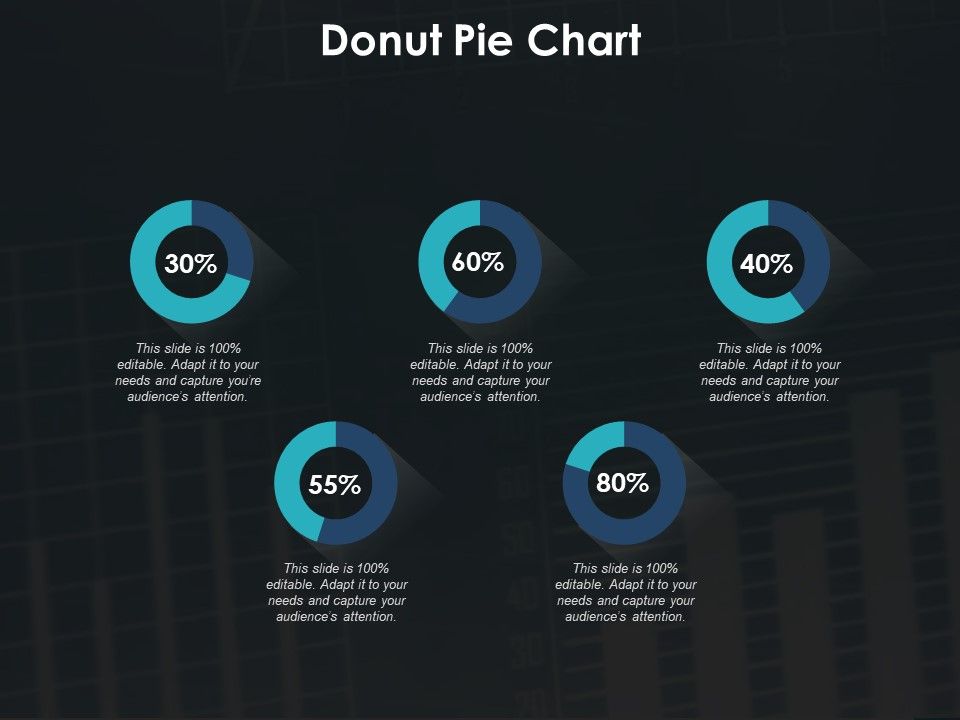 Donut Pie Chart

30%

This slide is 100% editable. Adapt it to your needs and capture you're audience's attention.

60%

This slide is 100% editable. Adapt it to your needs and capture your audience's attention.

40%

This slide is 100% editable. Adapt it to your needs and capture your audience's attention.

55%

This slide is 100% editable. Adapt it to your needs and capture your audience's attention.

80%

This slide is 100% editable. Adapt it to your needs and capture your audience's attention.