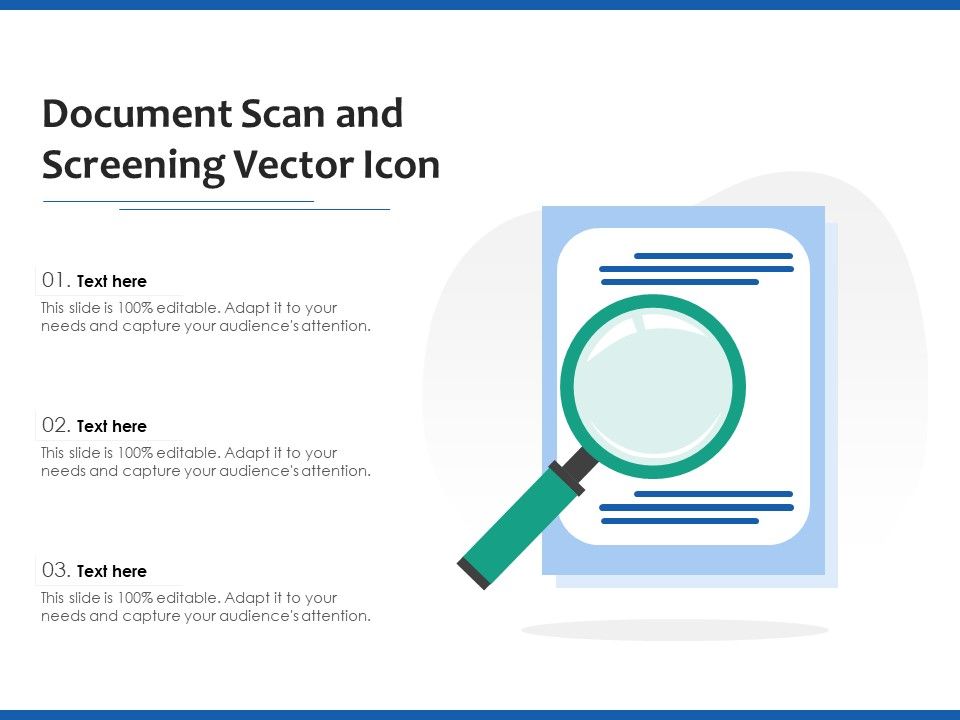 Document Scan and Screening Vector Icon

01. Text here
This slide is 100% editable. Adapt it to your needs and capture your audience's attention.

02. Text here
This slide is 100% editable. Adapt it to your needs and capture your audience's attention.

03. Text here
This slide is 100% editable. Adapt it to your needs and capture your audience's attention.