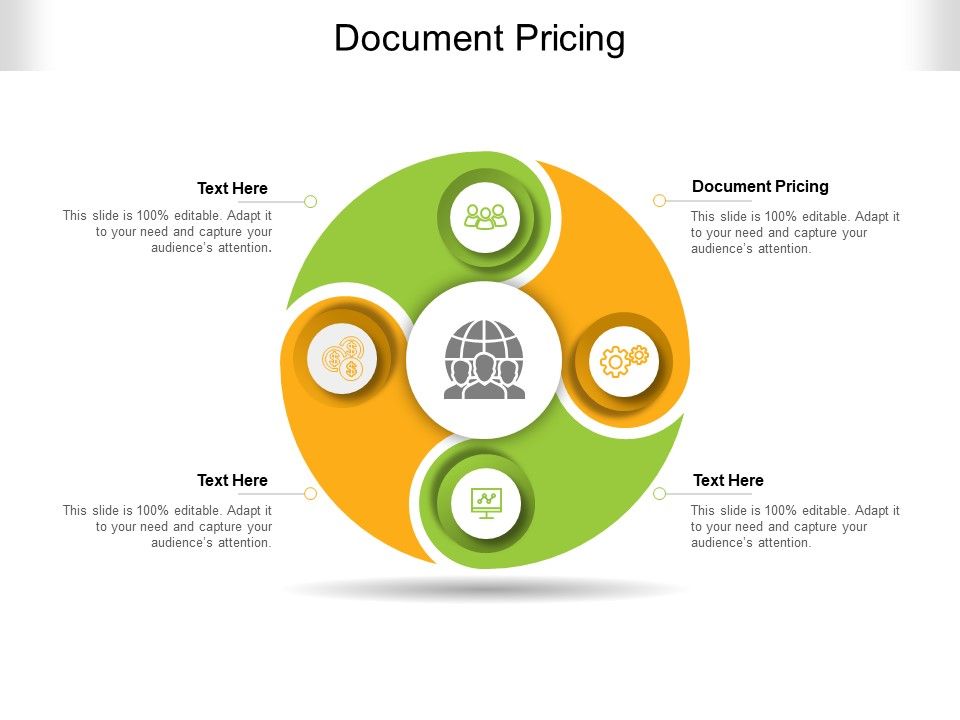 Document Pricing

Text Here

This slide is 100% editable. Adapt it to your need and capture your audience's attention.

Document Pricing

This slide is 100% editable. Adapt it to your need and capture your audience's attention.

Text Here

This slide is 100% editable. Adapt it to your need and capture your audience's attention.

Text Here

This slide is 100% editable. Adapt it to your need and capture your audience's attention.