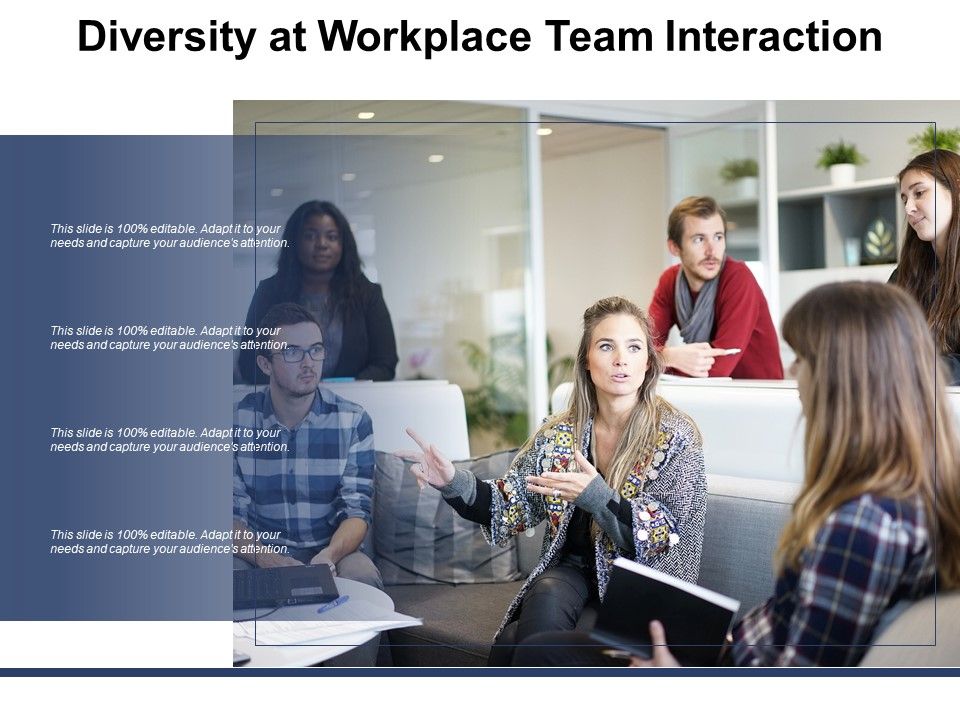 Diversity at Workplace Team Interaction

This slide is 100% editable. Adapt it to your needs and capture your audience's attention.

This slide is 100% editable. Adapt it to your needs and capture your audience's attention.

This slide is 100% editable. Adapt it to your needs and capture your audience's attention.

This slide is 100% editable. Adapt it to your needs and capture your audience's attention.