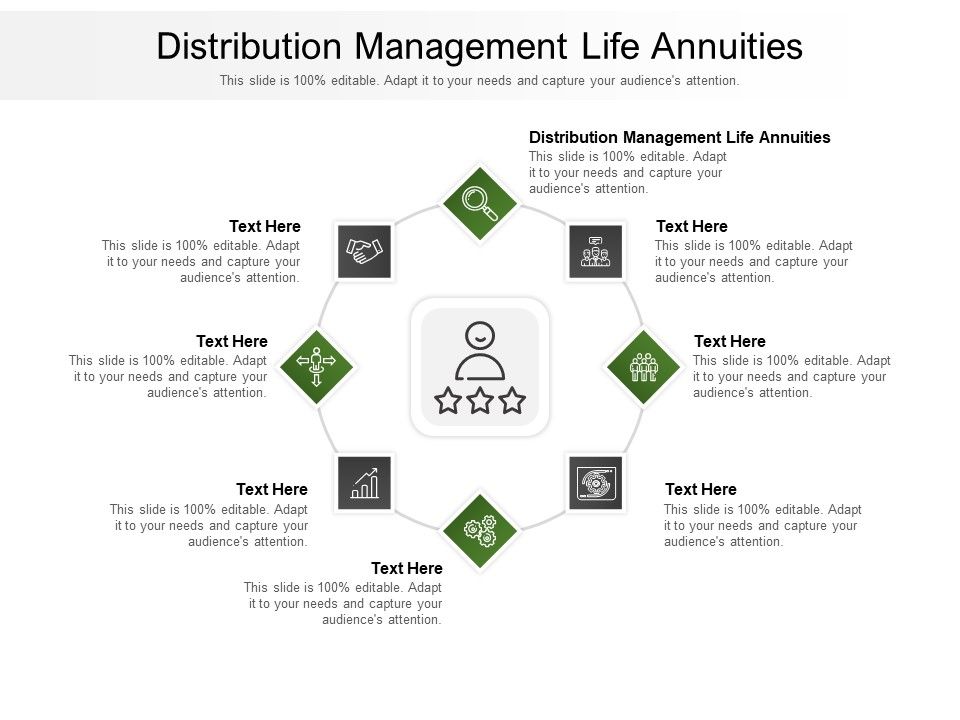 Distribution Management Life Annuities

This slide is 100% editable. Adapt it to your needs and capture your audience's attention.

Distribution Management Life Annuities

This slide is 100% editable. Adapt it to your needs and capture your audience's attention.

Text Here

This slide is 100% editable. Adapt it to your needs and capture your audience's attention.

Text Here

This slide is 100% editable. Adapt it to your needs and capture your audience's attention.

Text Here

This slide is 100% editable. Adapt it to your needs and capture your audience's attention.

Text Here

This slide is 100% editable. Adapt it to your needs and capture your audience's attention.

Text Here

This slide is 100% editable. Adapt it to your needs and capture your audience's attention.

Text Here

This slide is 100% editable. Adapt it to your needs and capture your audience's attention.

Text Here

This slide is 100% editable. Adapt it to your needs and capture your audience's attention.