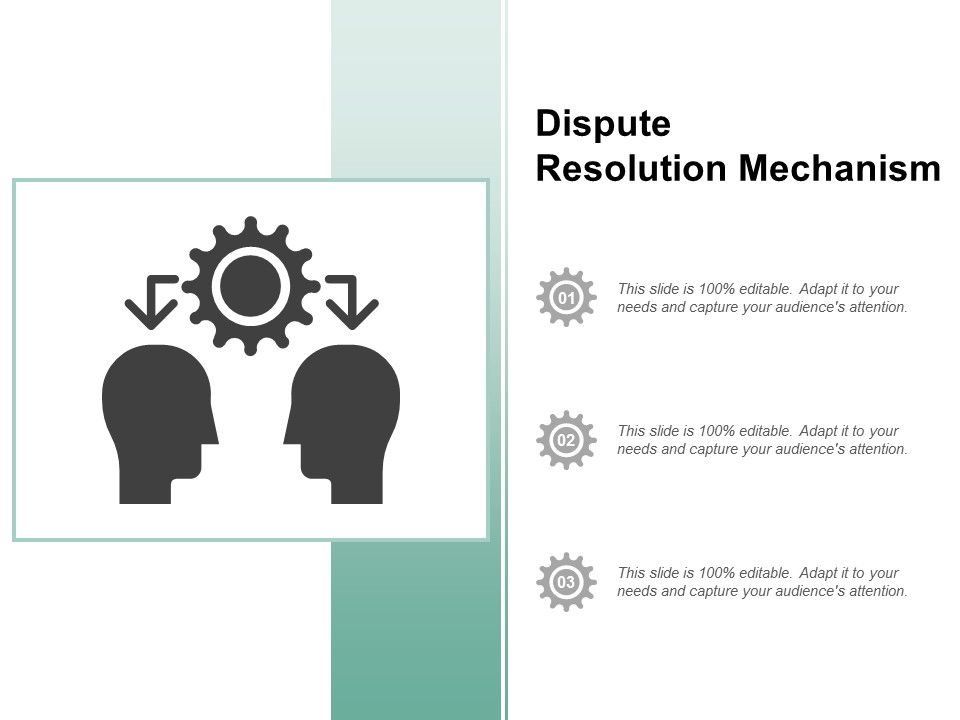 Dispute Resolution Mechanism

01

This slide is 100% editable. Adapt it to your needs and capture your audience's attention.

02

This slide is 100% editable. Adapt it to your needs and capture your audience's attention.

03

This slide is 100% editable. Adapt it to your needs and capture your audience's attention.